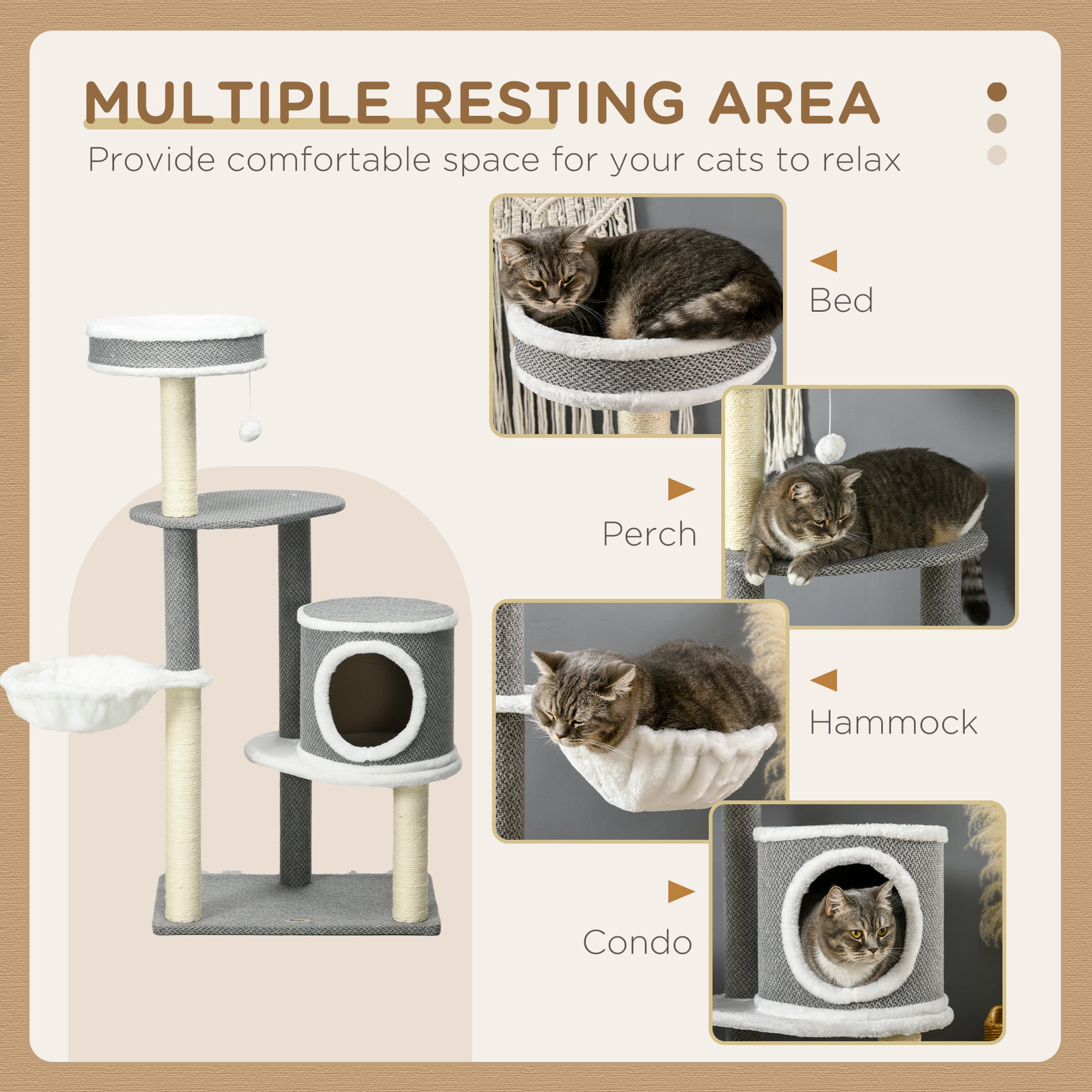 MULTIPLE RESTING AREA

Provide comfortable space for your cats to relax

Bed

Perch

Hammock

Condo