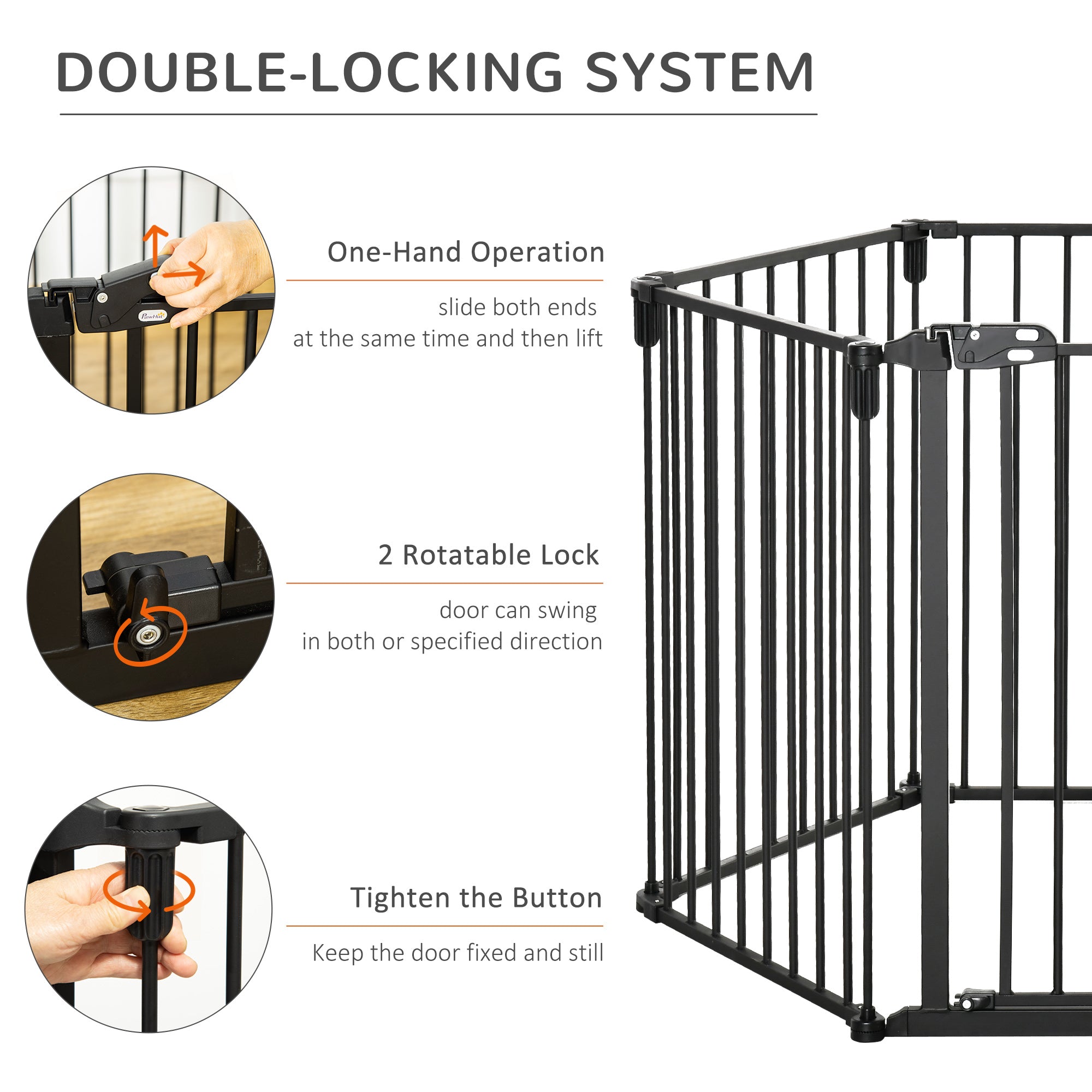 DOUBLE-LOCKING SYSTEM

PawHut

One-Hand Operation

slide both ends at the same time and then lift

2 Rotatable Lock

door can swing in both or specified direction

Tighten the Button

Keep the door fixed and still