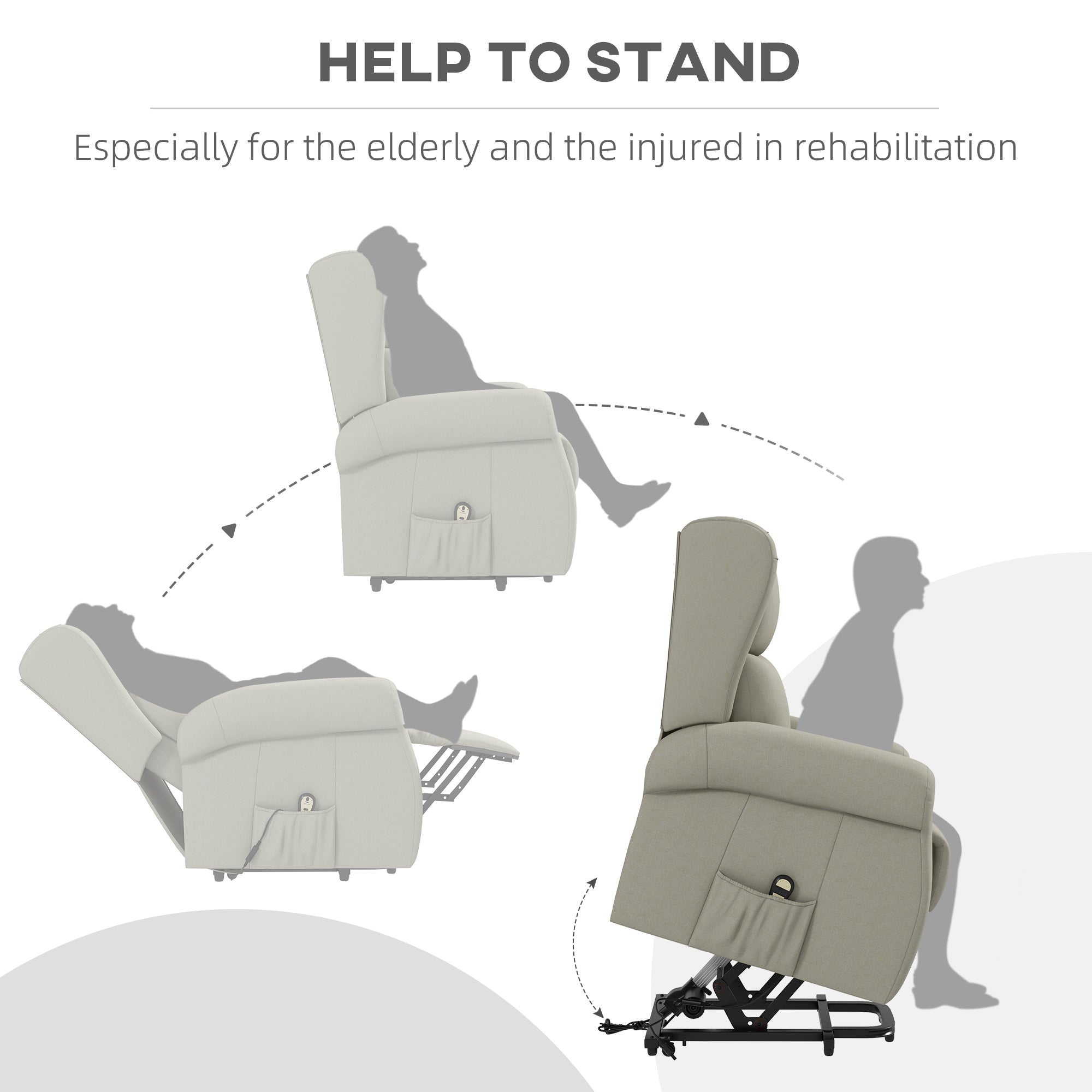 HELP TO STAND

Especially for the elderly and the injured in rehabilitation