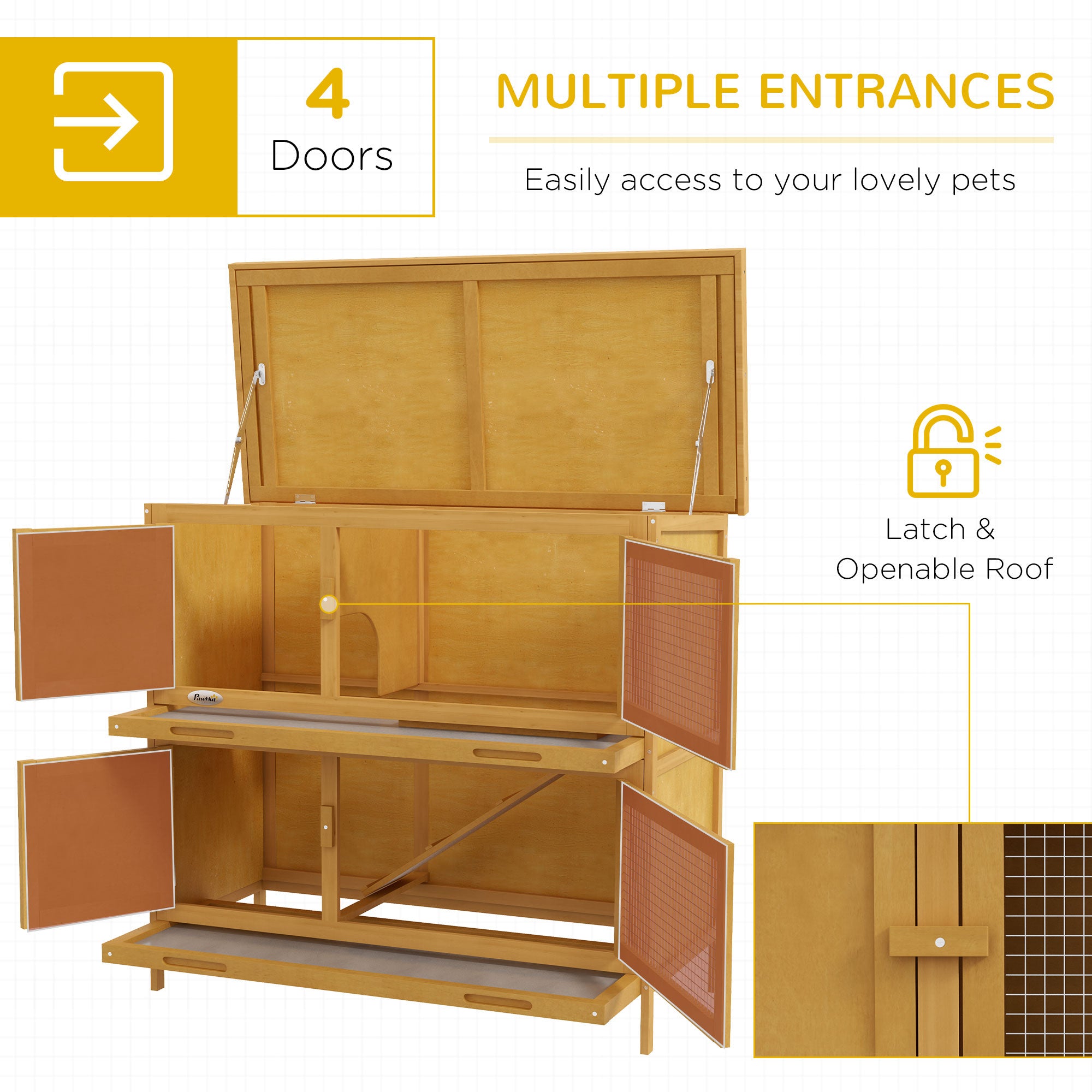 4
Doors

MULTIPLE ENTRANCES

Easily access to your lovely pets

Latch & Openable Roof

PawHut