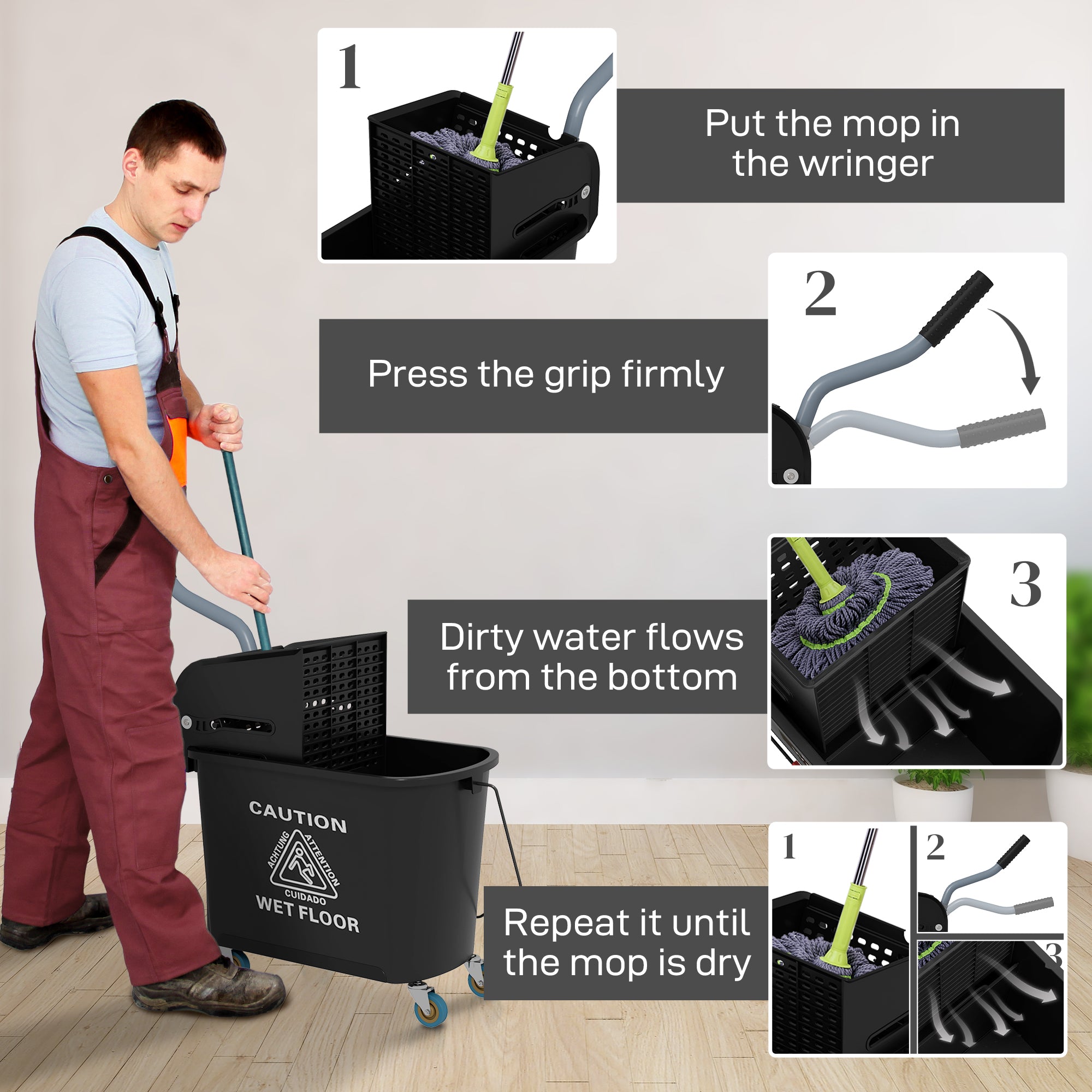 1

Put the mop in the wringer

2

Press the grip firmly

3

Dirty water flows from the bottom

CAUTION
ACHTUNG ATTENTION
CUIDADO
WET FLOOR

Repeat it until the mop is dry

1

2

3