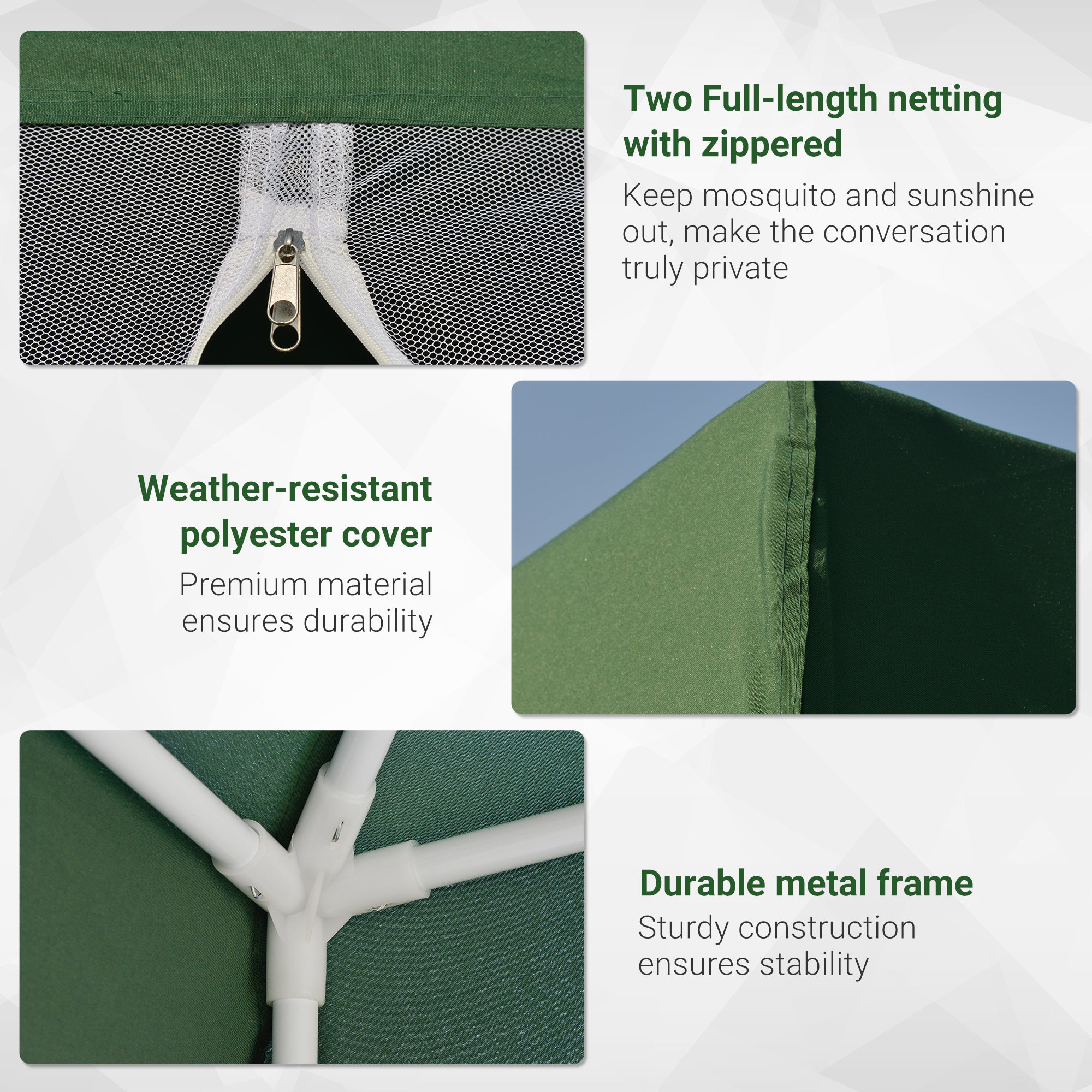 Two Full-length netting with zippered

Keep mosquito and sunshine out, make the conversation truly private

Weather-resistant polyester cover

Premium material ensures durability

Durable metal frame

Sturdy construction ensures stability