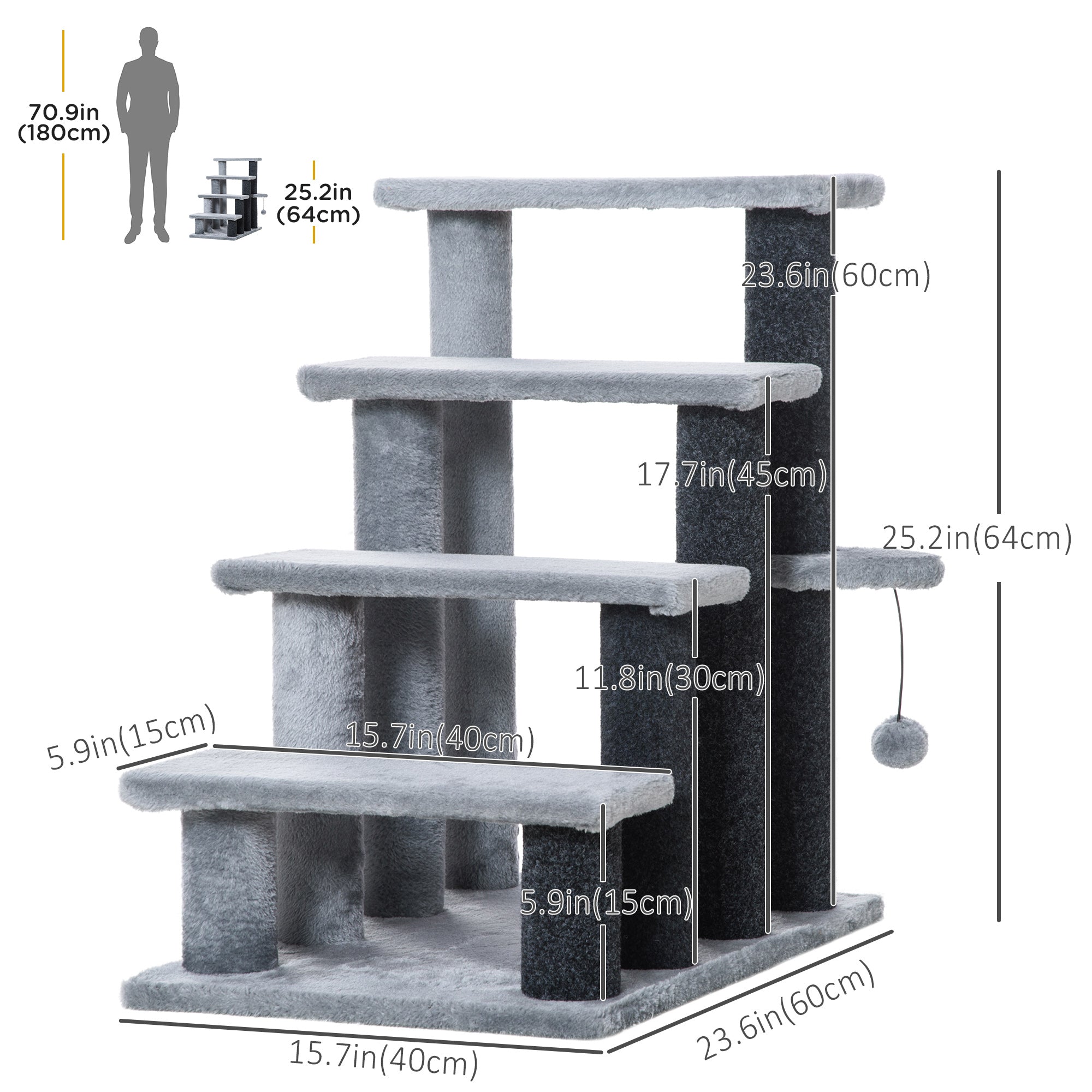 70.9in
(180cm)

25.2in
(64cm)

23.6in(60cm)

17.7in(45cm)

25.2in(64cm)

11.8in(30cm)

5.9in(15cm)

15.7in(40cm)

5.9in(15cm)

15.7in(40cm)

23.6in(60cm)