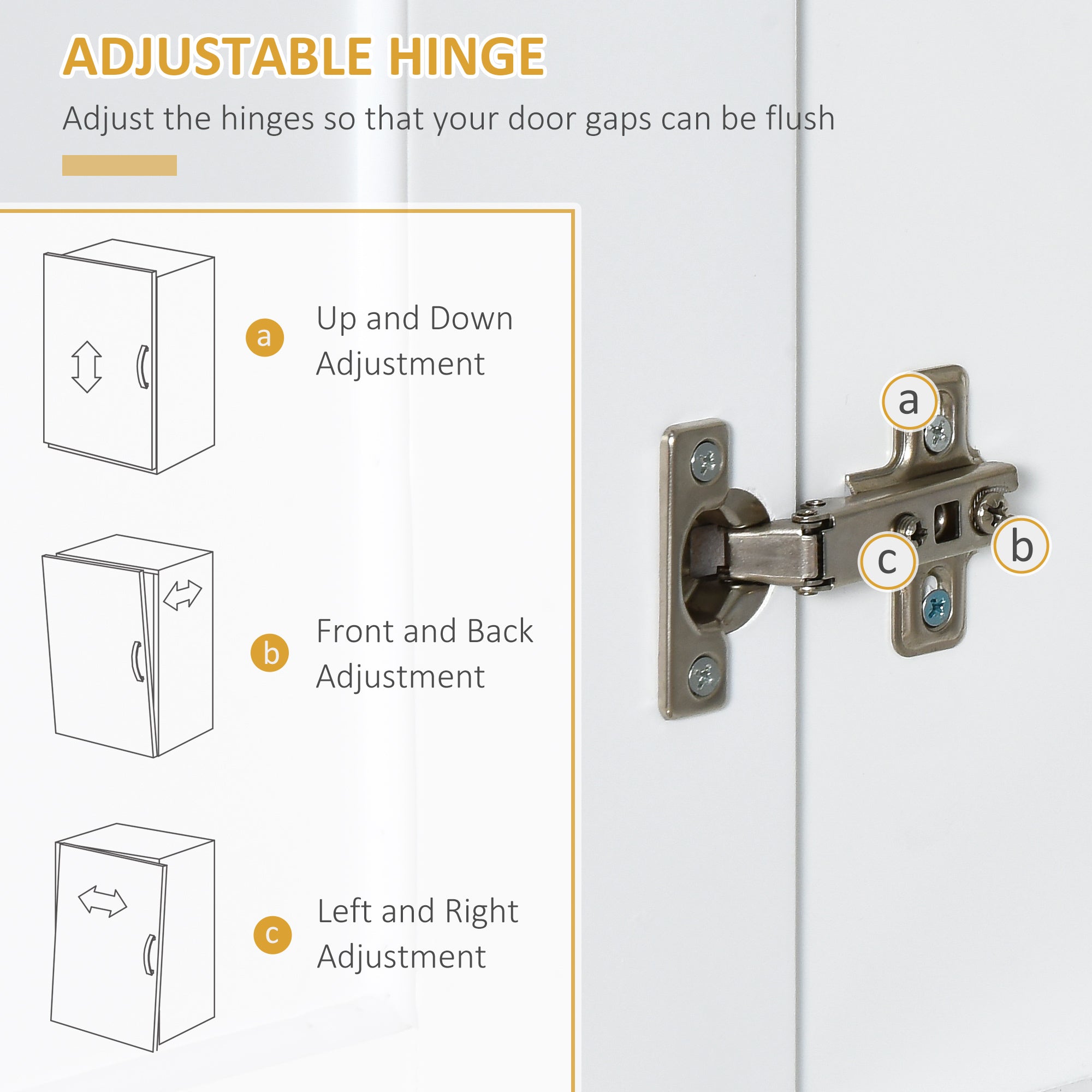 ADJUSTABLE HINGE

Adjust the hinges so that your door gaps can be flush

a Up and Down Adjustment

b Front and Back Adjustment

c Left and Right Adjustment

a

c

b