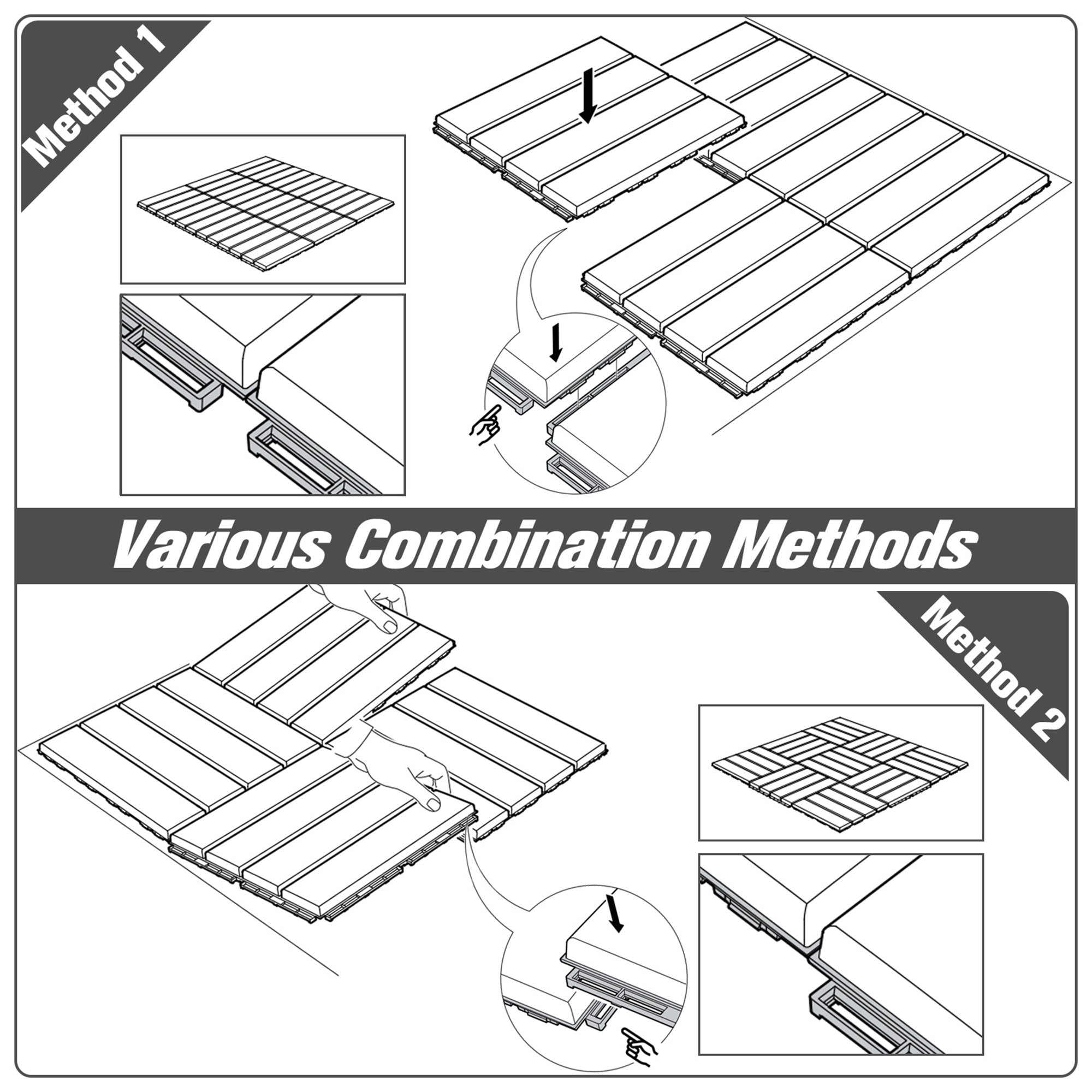 Method 1

Various Combination Methods

Method 2