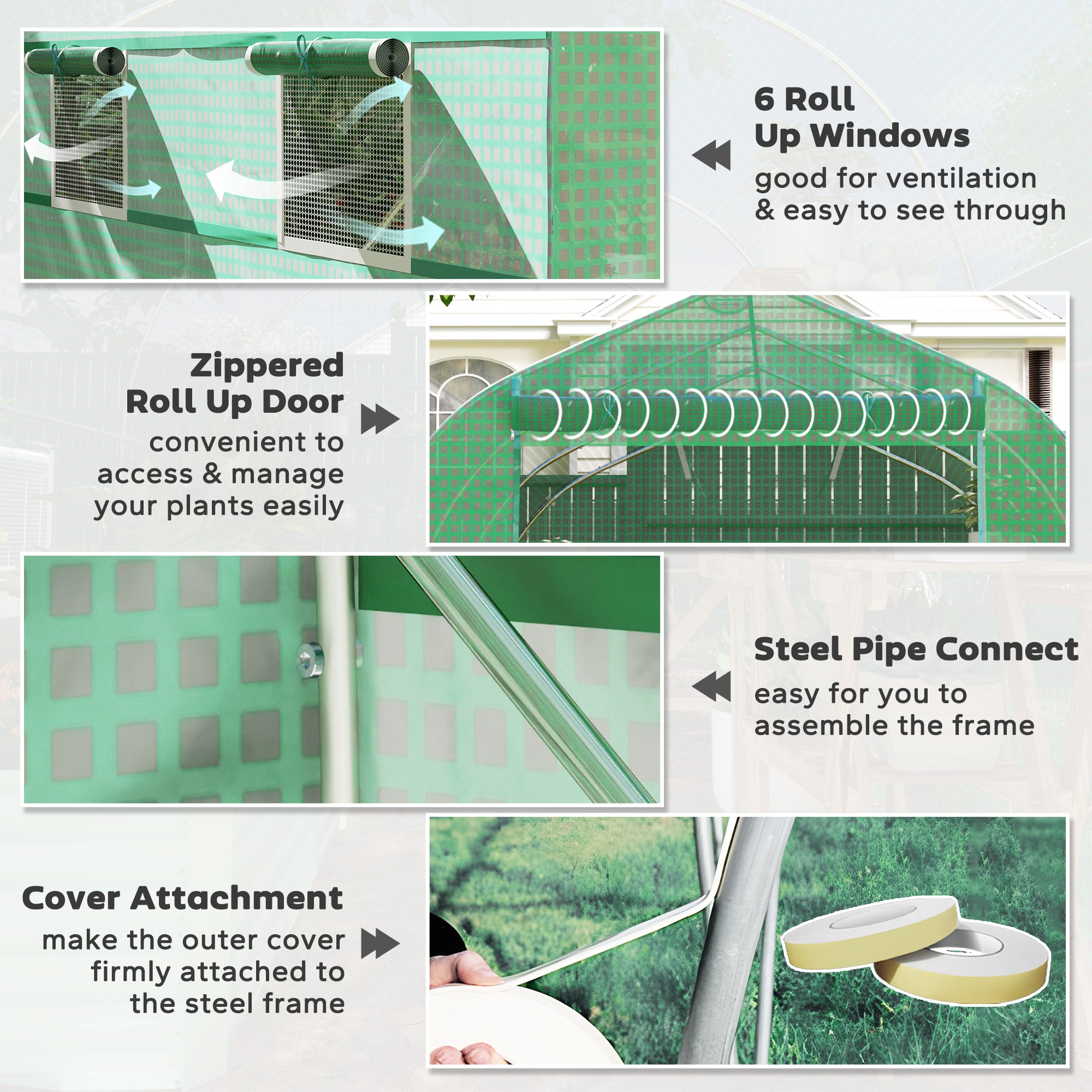 6 Roll Up Windows
good for ventilation & easy to see through

Zippered Roll Up Door
convenient to access & manage your plants easily

Steel Pipe Connect
easy for you to assemble the frame

Cover Attachment
make the outer cover firmly attached to the steel frame