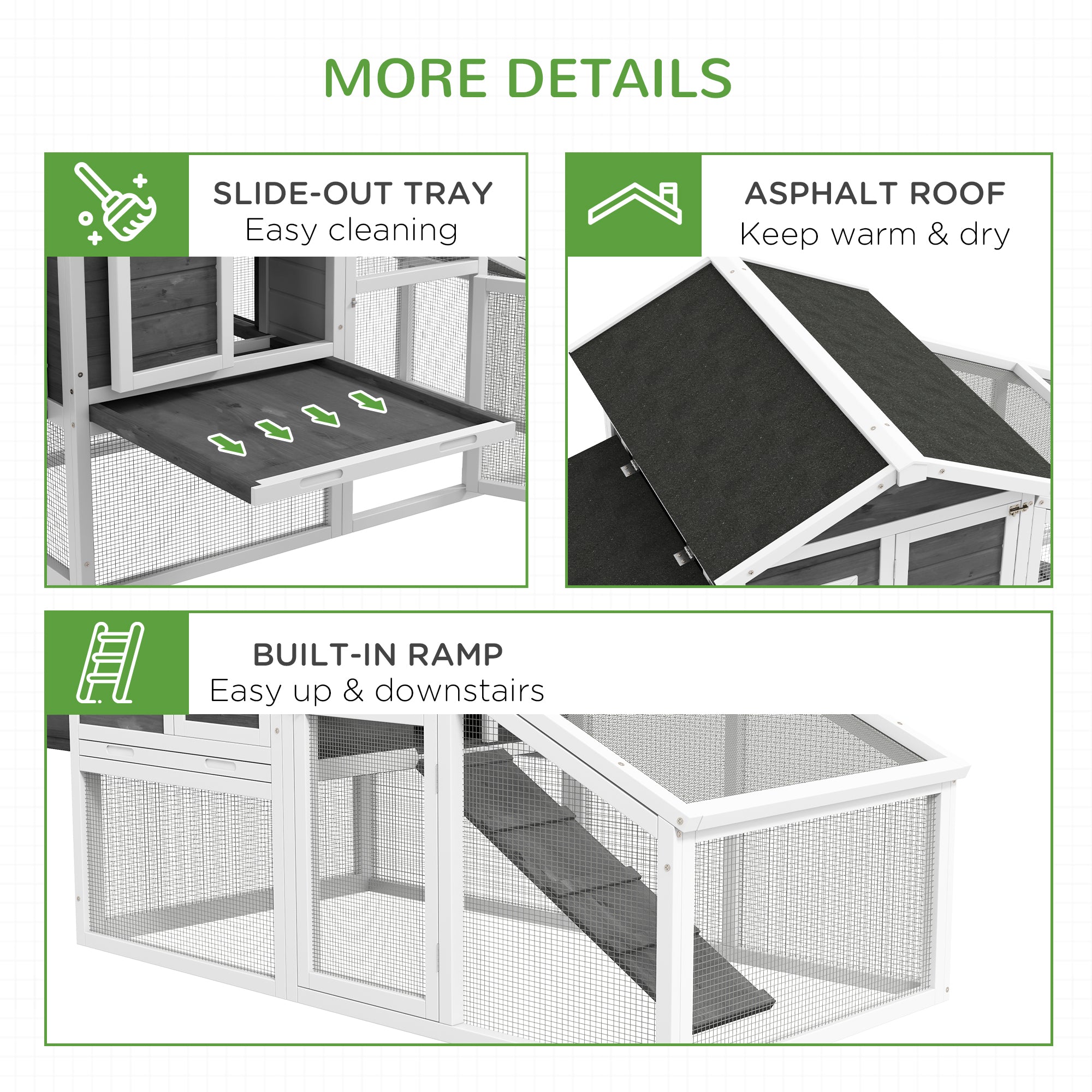 MORE DETAILS

SLIDE-OUT TRAY
Easy cleaning

ASPHALT ROOF
Keep warm & dry

BUILT-IN RAMP
Easy up & downstairs