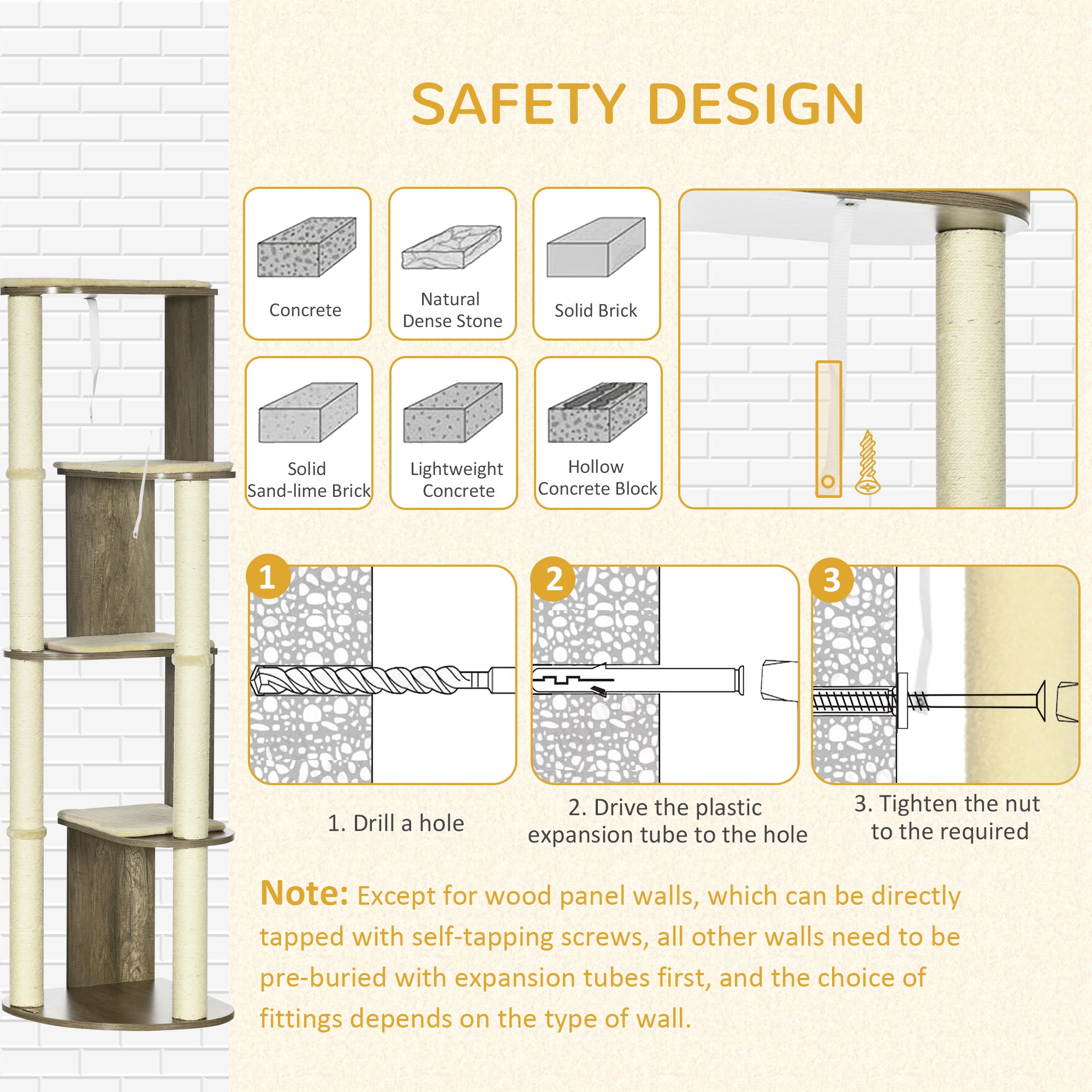 SAFETY DESIGN

Concrete

Natural
Dense Stone

Solid Brick

Solid
Sand-lime Brick

Lightweight
Concrete

Hollow
Concrete Block

1

2

3

1. Drill a hole

2. Drive the plastic
expansion tube to the hole

3. Tighten the nut
to the required

Note: Except for wood panel walls, which can be directly tapped with self-tapping screws, all other walls need to be pre-buried with expansion tubes first, and the choice of fittings depends on the type of wall.