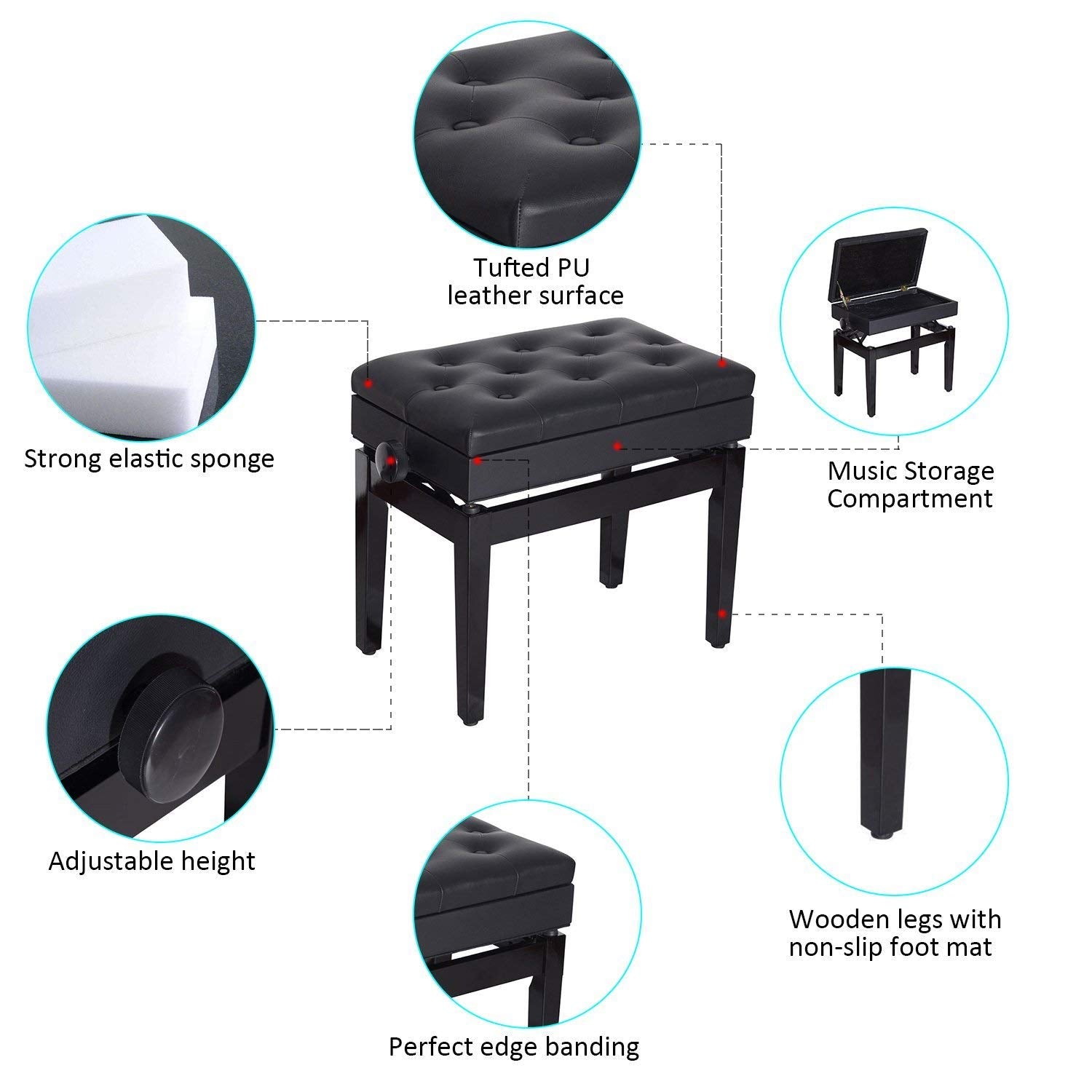 Tufted PU leather surface

Strong elastic sponge

Music Storage Compartment

Adjustable height

Wooden legs with non-slip foot mat

Perfect edge banding