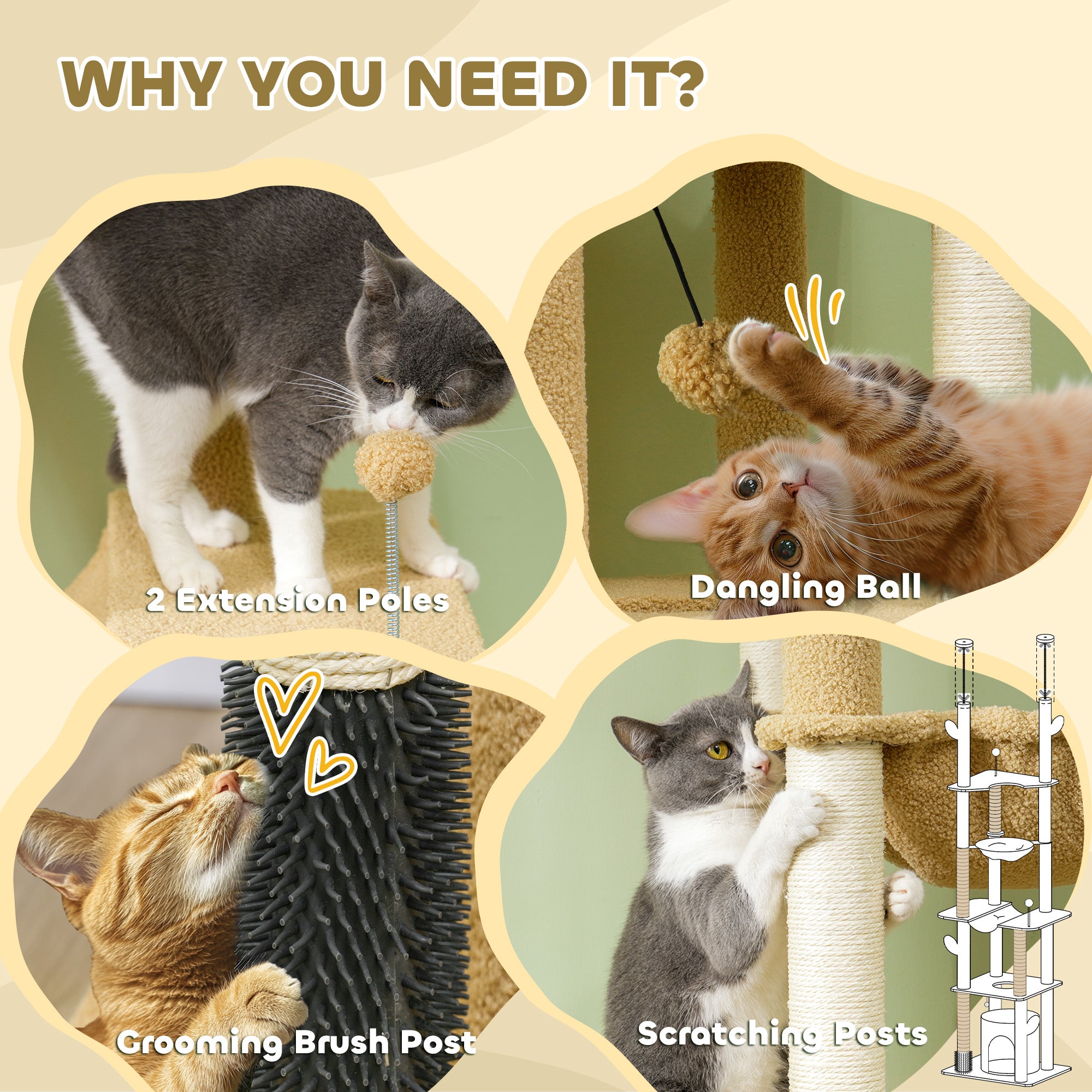 WHY YOU NEED IT?

2 Extension Poles

Dangling Ball

Grooming Brush Post

Scratching Posts