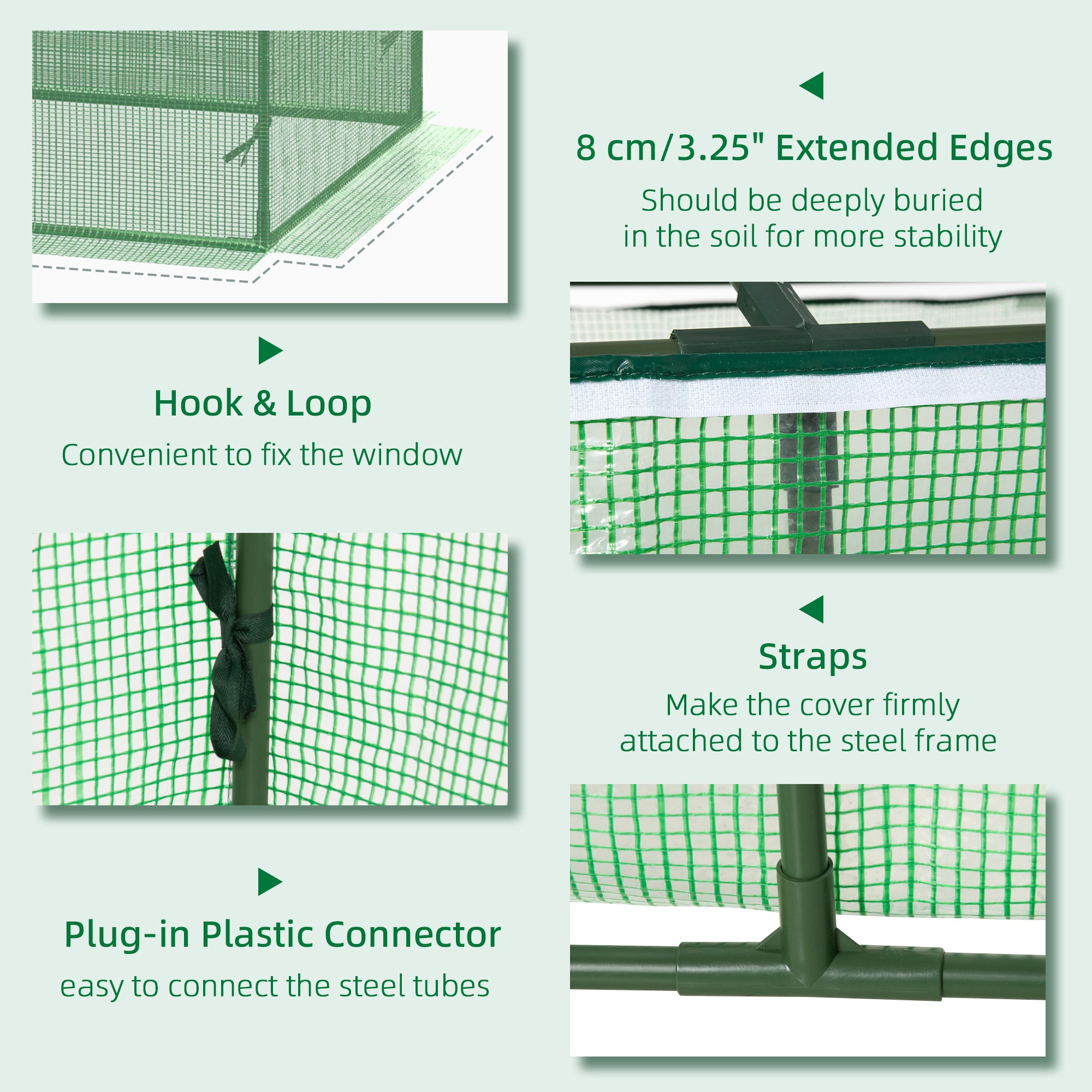 8 cm/3.25" Extended Edges

Should be deeply buried in the soil for more stability

Hook & Loop

Convenient to fix the window

Straps

Make the cover firmly attached to the steel frame

Plug-in Plastic Connector

easy to connect the steel tubes