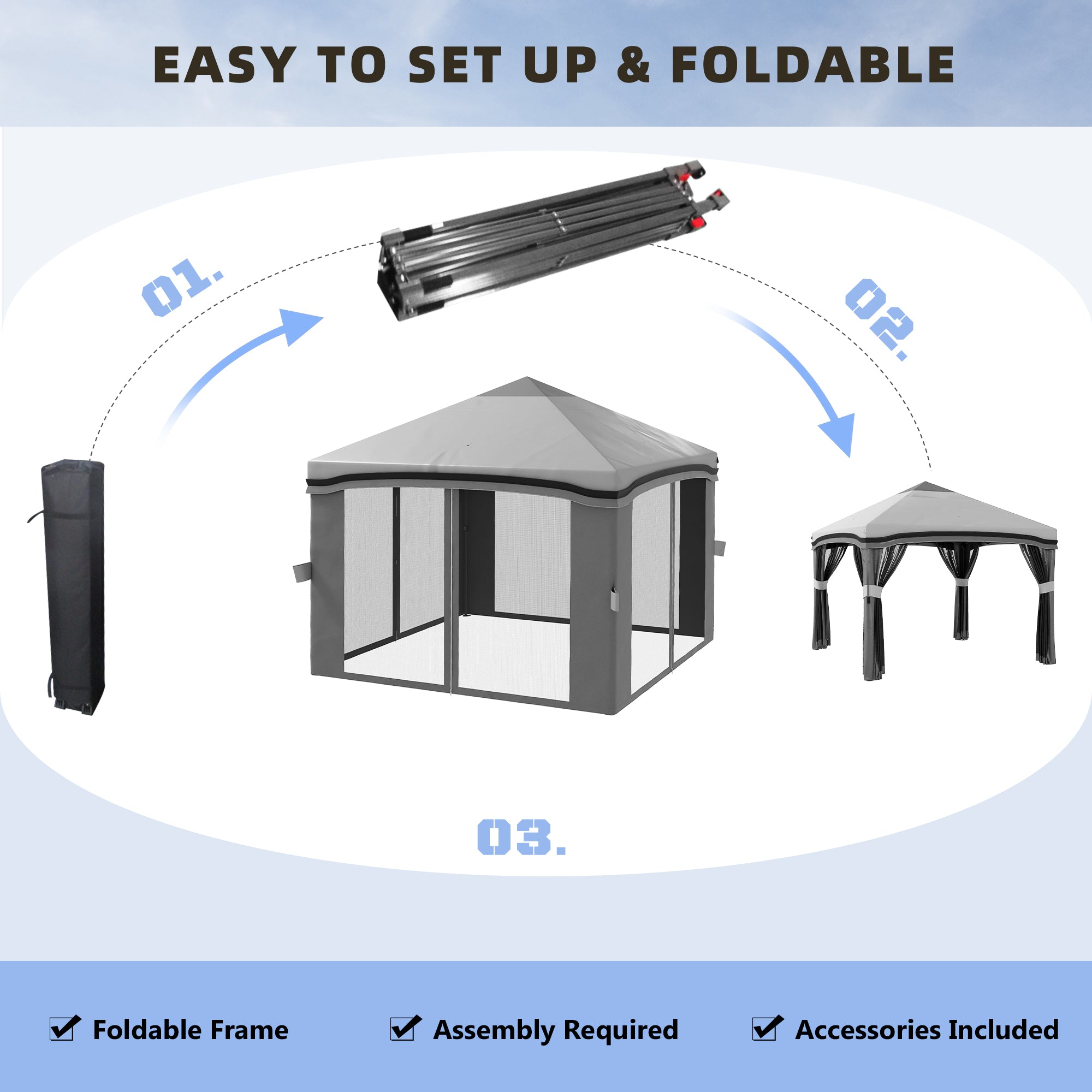 EASY TO SET UP & FOLDABLE

01.

02.

03.

Foldable Frame

Assembly Required

Accessories Included