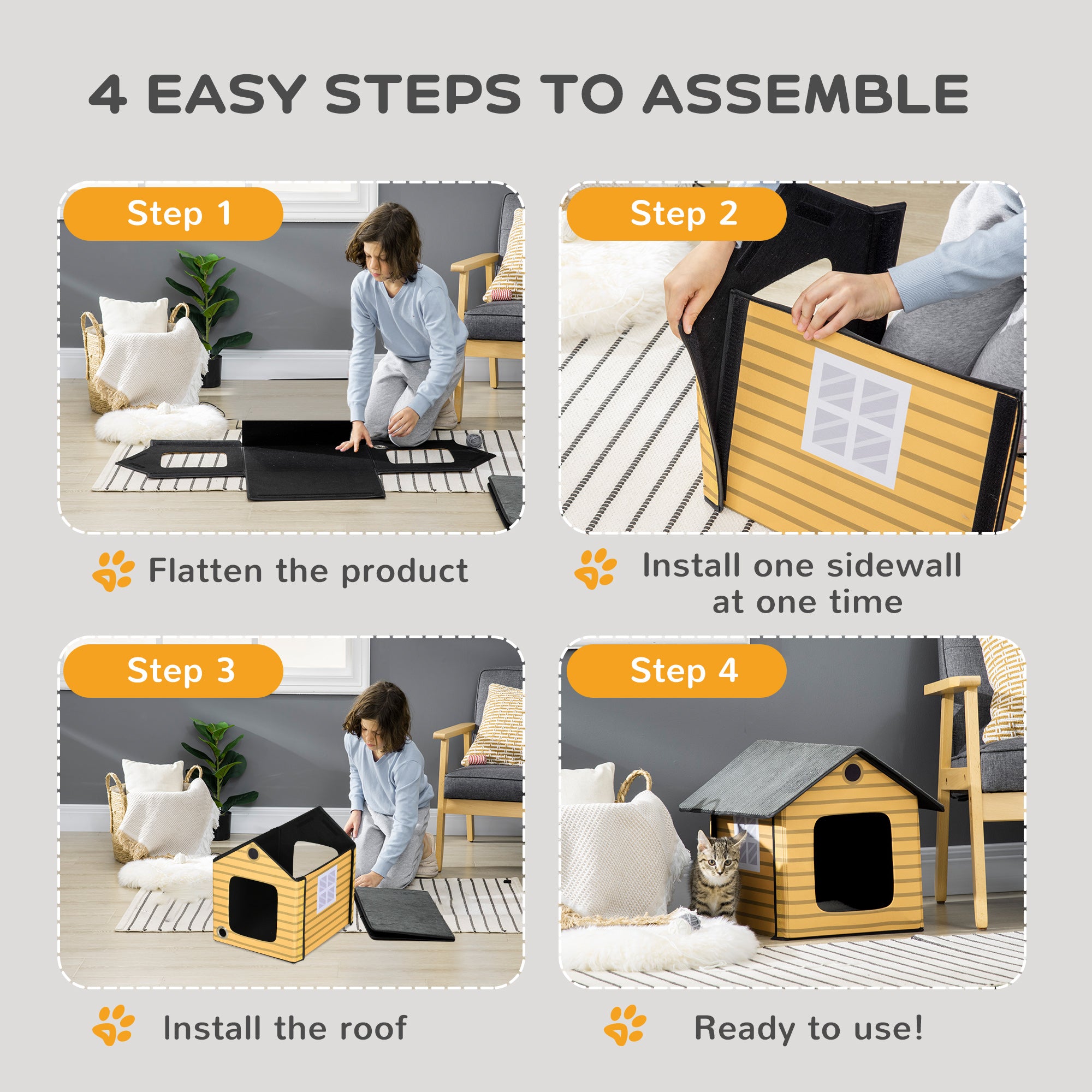 4 EASY STEPS TO ASSEMBLE

Step 1

Flatten the product

Step 2

Install one sidewall at one time

Step 3

Install the roof

Step 4

Ready to use!