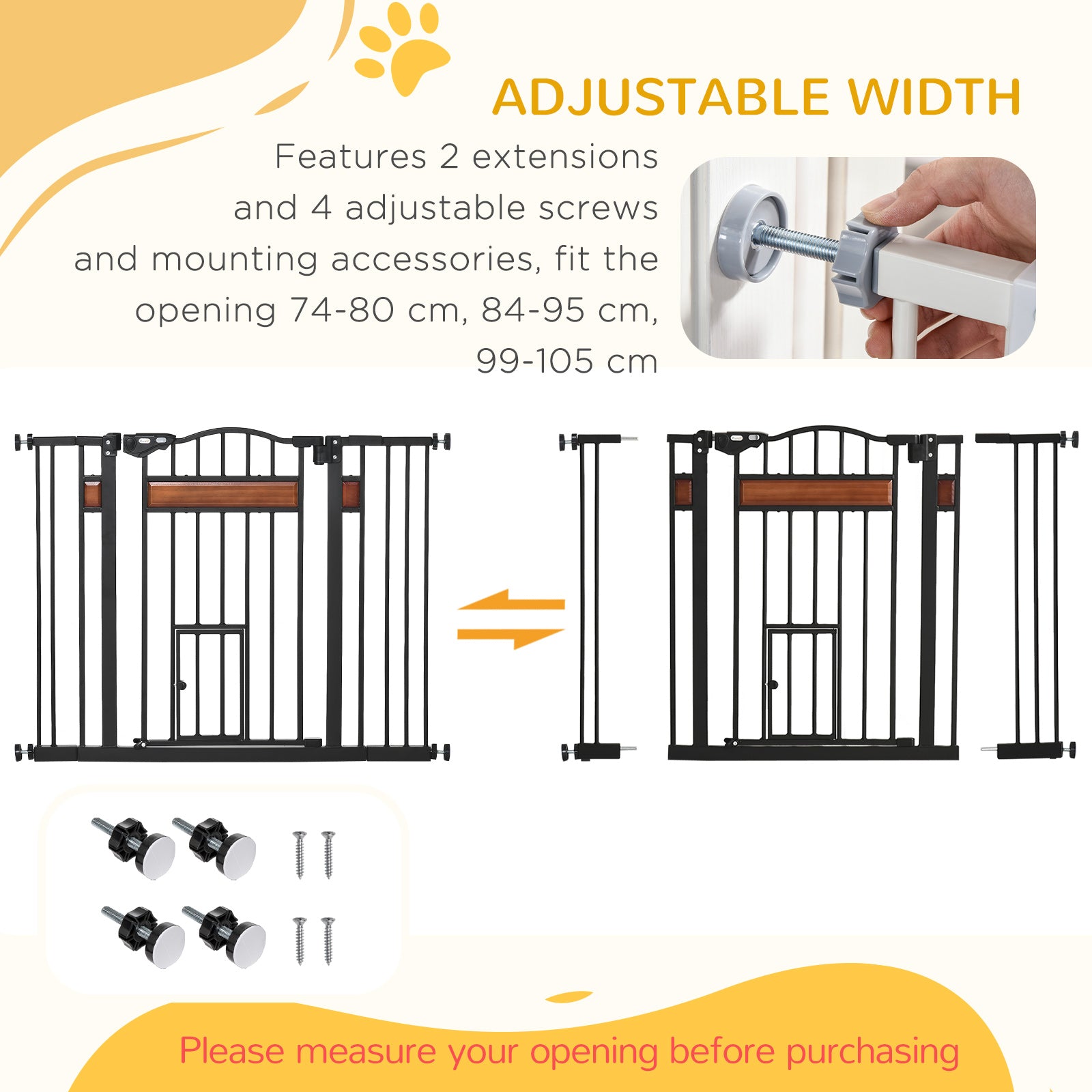 ADJUSTABLE WIDTH

Features 2 extensions and 4 adjustable screws and mounting accessories, fit the opening 74-80 cm, 84-95 cm, 99-105 cm

Please measure your opening before purchasing