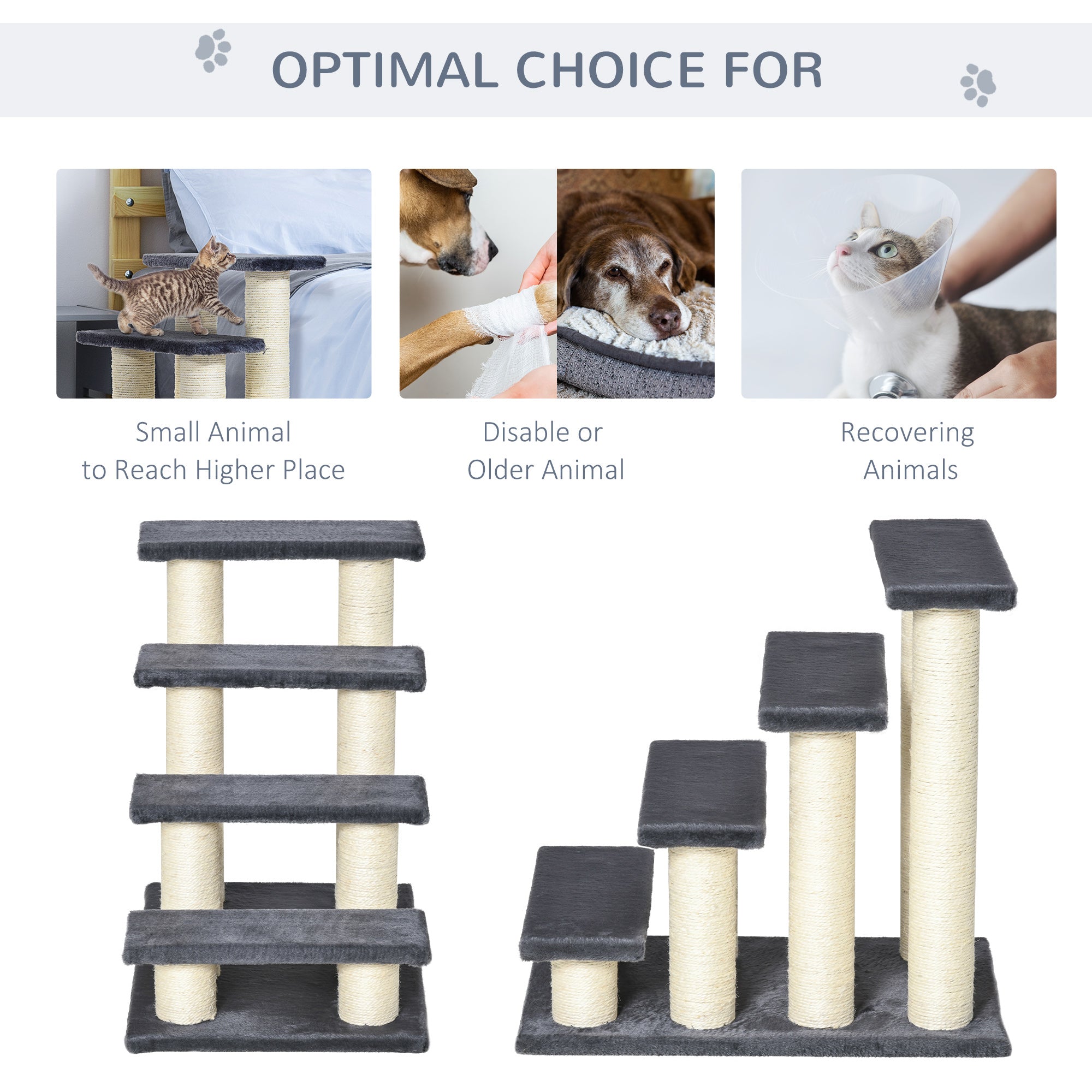 OPTIMAL CHOICE FOR

Small Animal
to Reach Higher Place

Disable or
Older Animal

Recovering
Animals