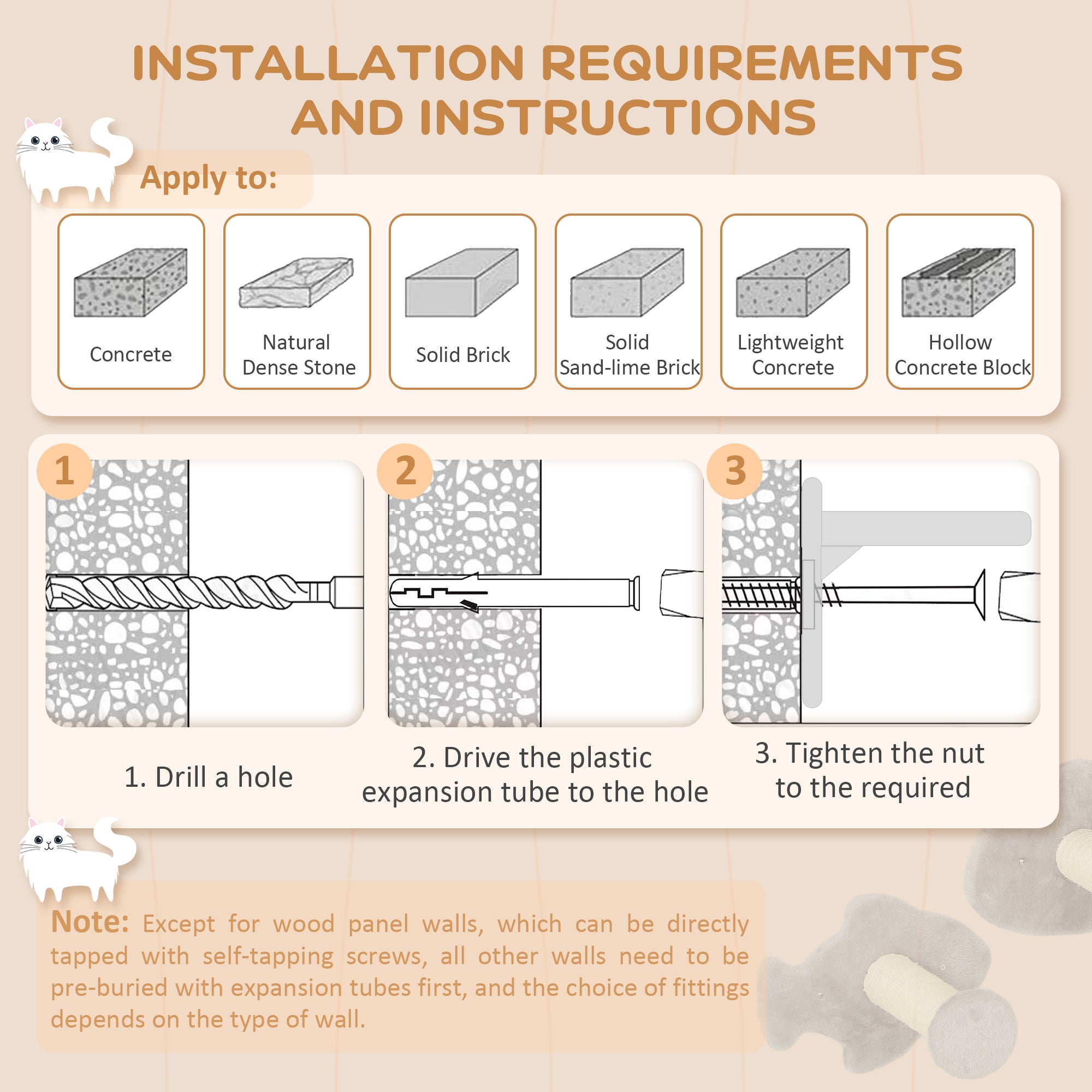 INSTALLATION REQUIREMENTS AND INSTRUCTIONS

Apply to:

Concrete

Natural Dense Stone

Solid Brick

Solid Sand-lime Brick

Lightweight Concrete

Hollow Concrete Block

1

2

3

1. Drill a hole

2. Drive the plastic expansion tube to the hole

3. Tighten the nut to the required

Note: Except for wood panel walls, which can be directly tapped with self-tapping screws, all other walls need to be pre-buried with expansion tubes first, and the choice of fittings depends on the type of wall.