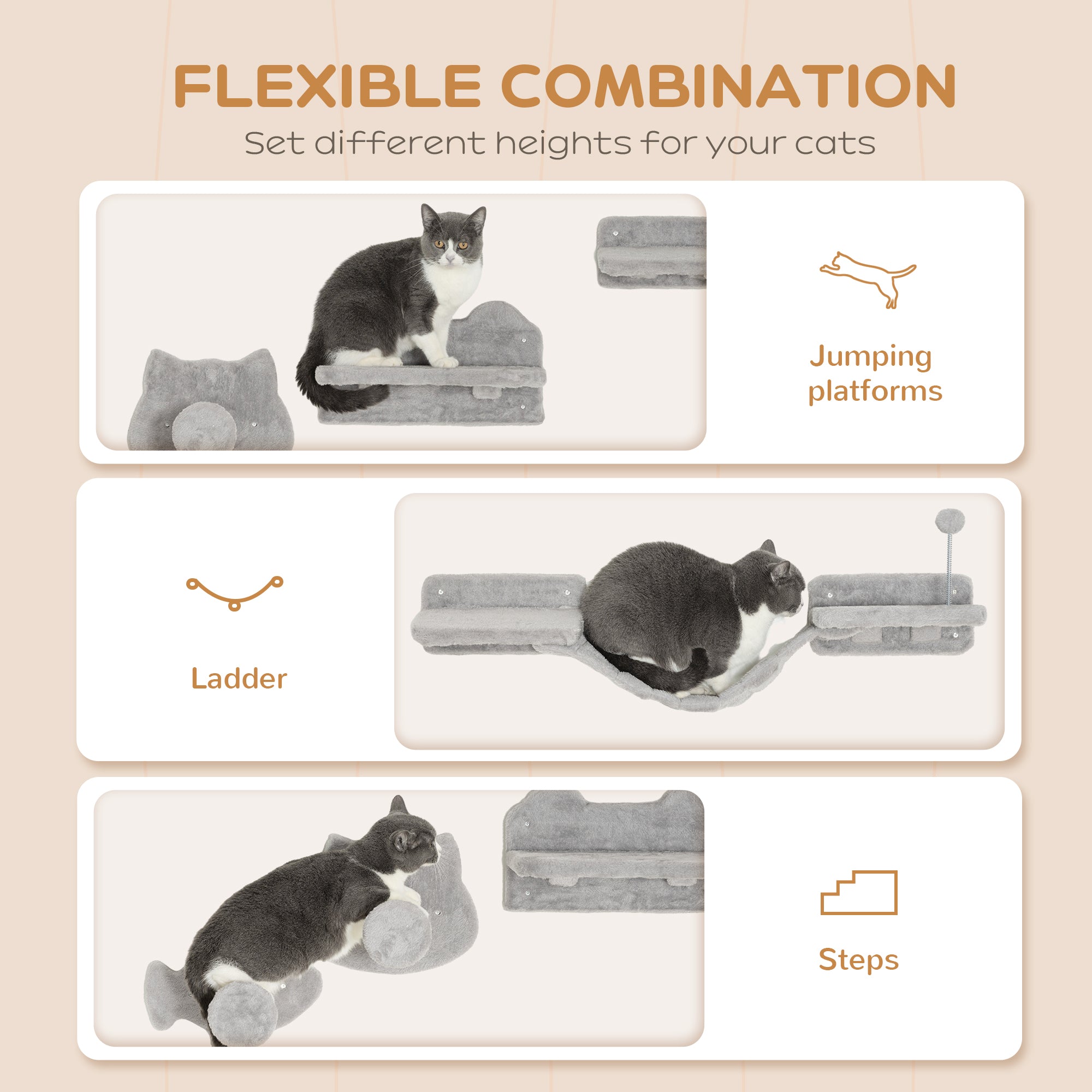 FLEXIBLE COMBINATION

Set different heights for your cats

Jumping platforms

Ladder

Steps