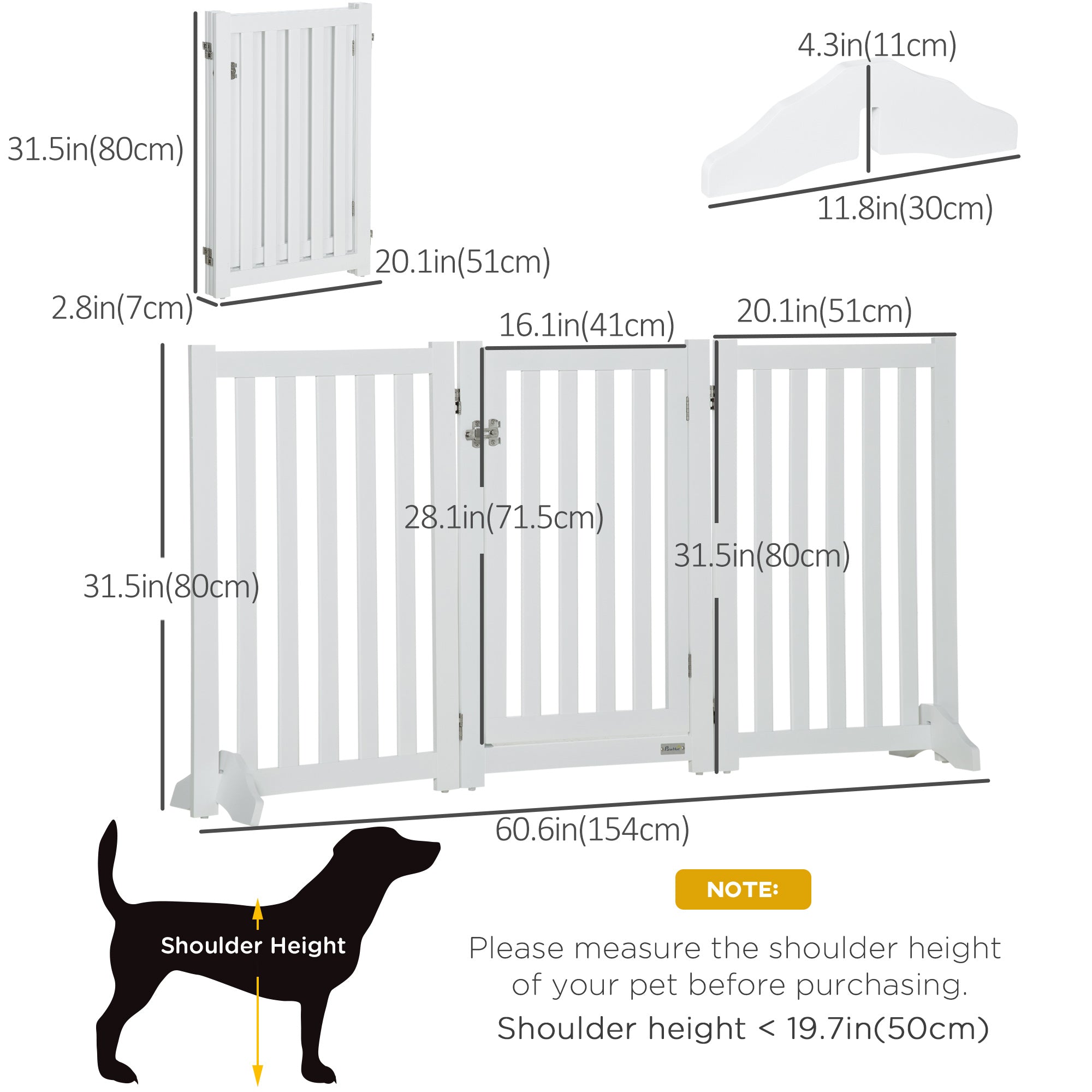 31.5in(80cm)

20.1in(51cm)

2.8in(7cm)

4.3in(11cm)

11.8in(30cm)

16.1in(41cm)

20.1in(51cm)

28.1in(71.5cm)

31.5in(80cm)

31.5in(80cm)

PawHut

60.6in(154cm)

Shoulder Height

NOTE:

Please measure the shoulder height of your pet before purchasing.

Shoulder height < 19.7in(50cm)