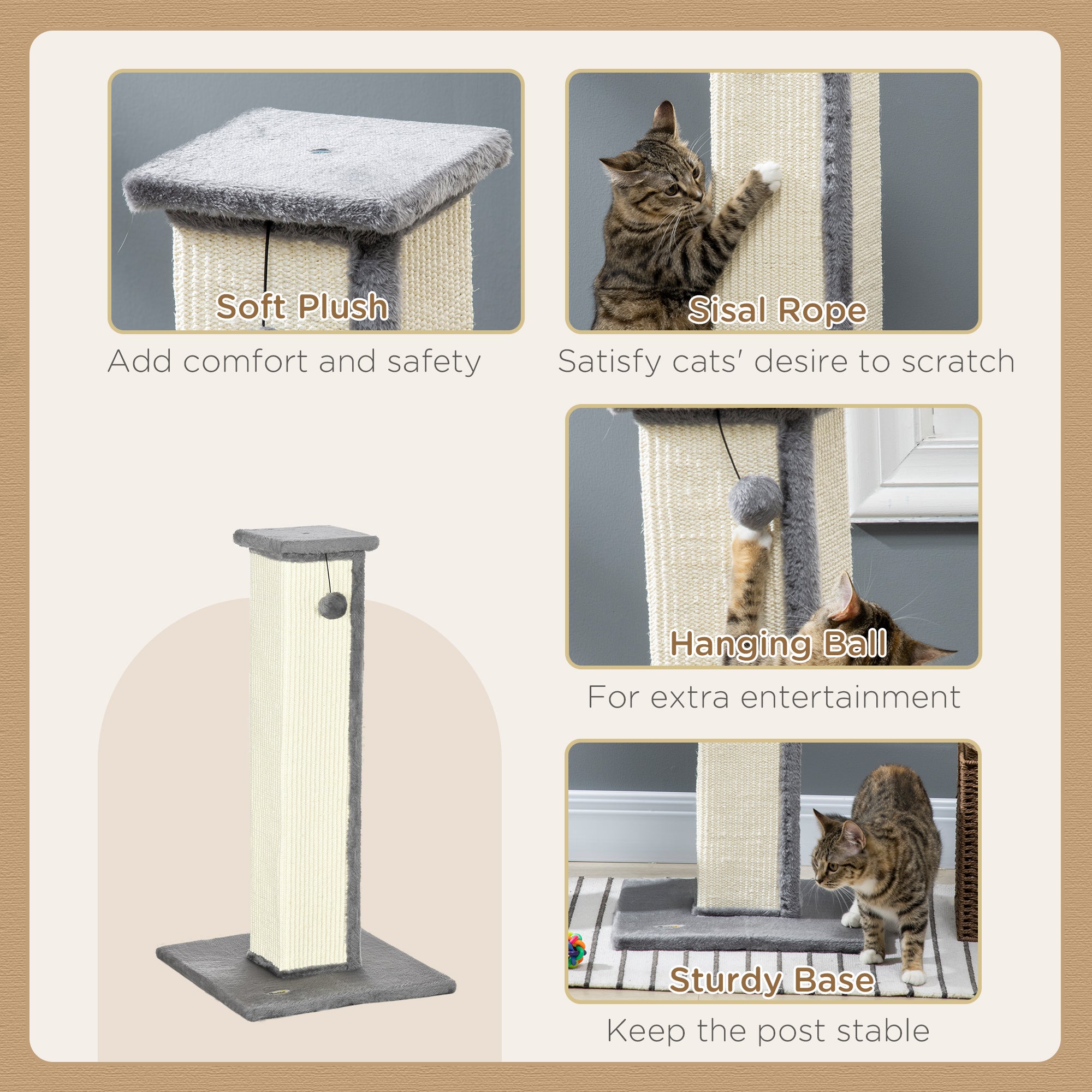 Soft Plush

Add comfort and safety

Sisal Rope

Satisfy cats' desire to scratch

Hanging Ball

For extra entertainment

Sturdy Base

Keep the post stable