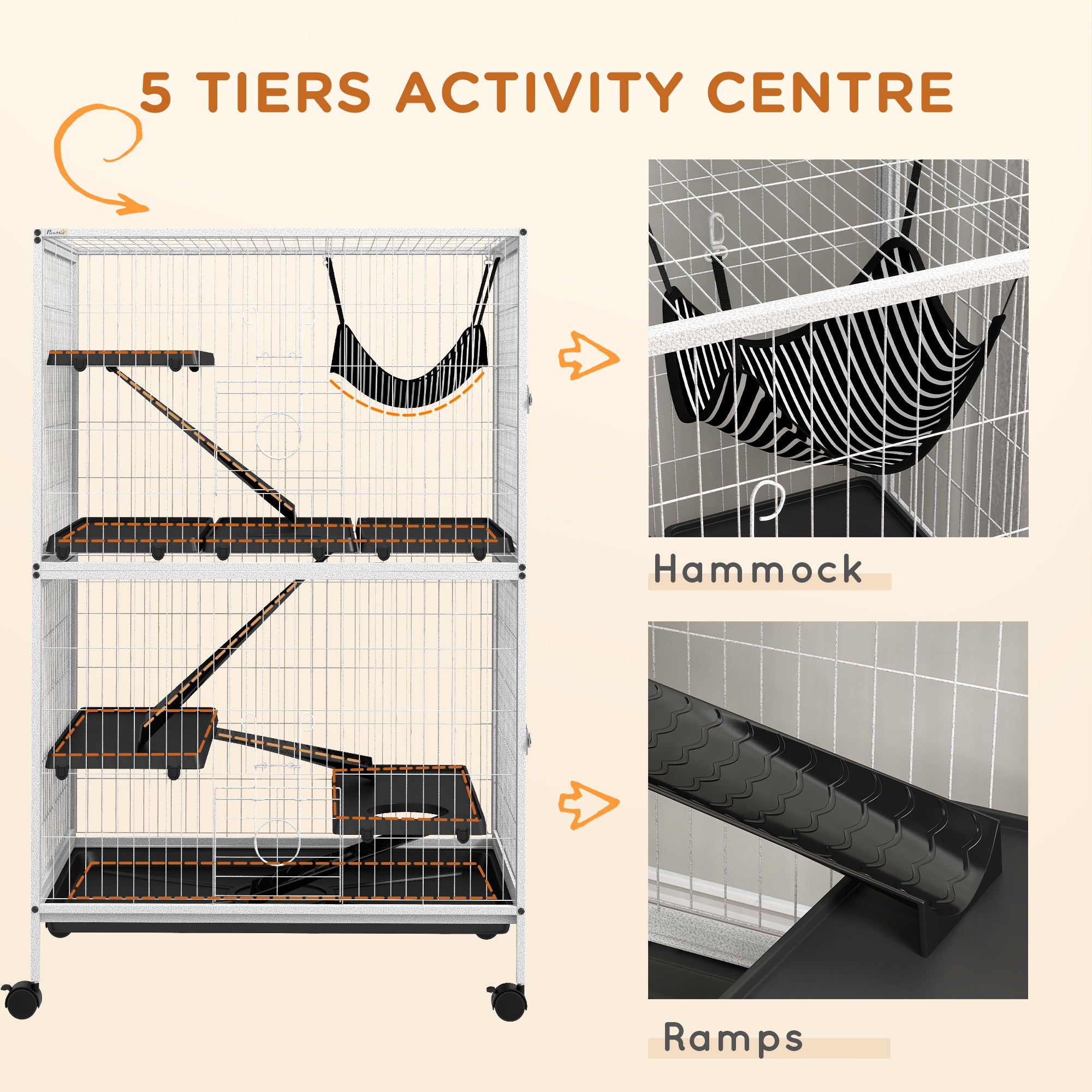 5 TIERS ACTIVITY CENTRE

PawHut

Hammock

Ramps