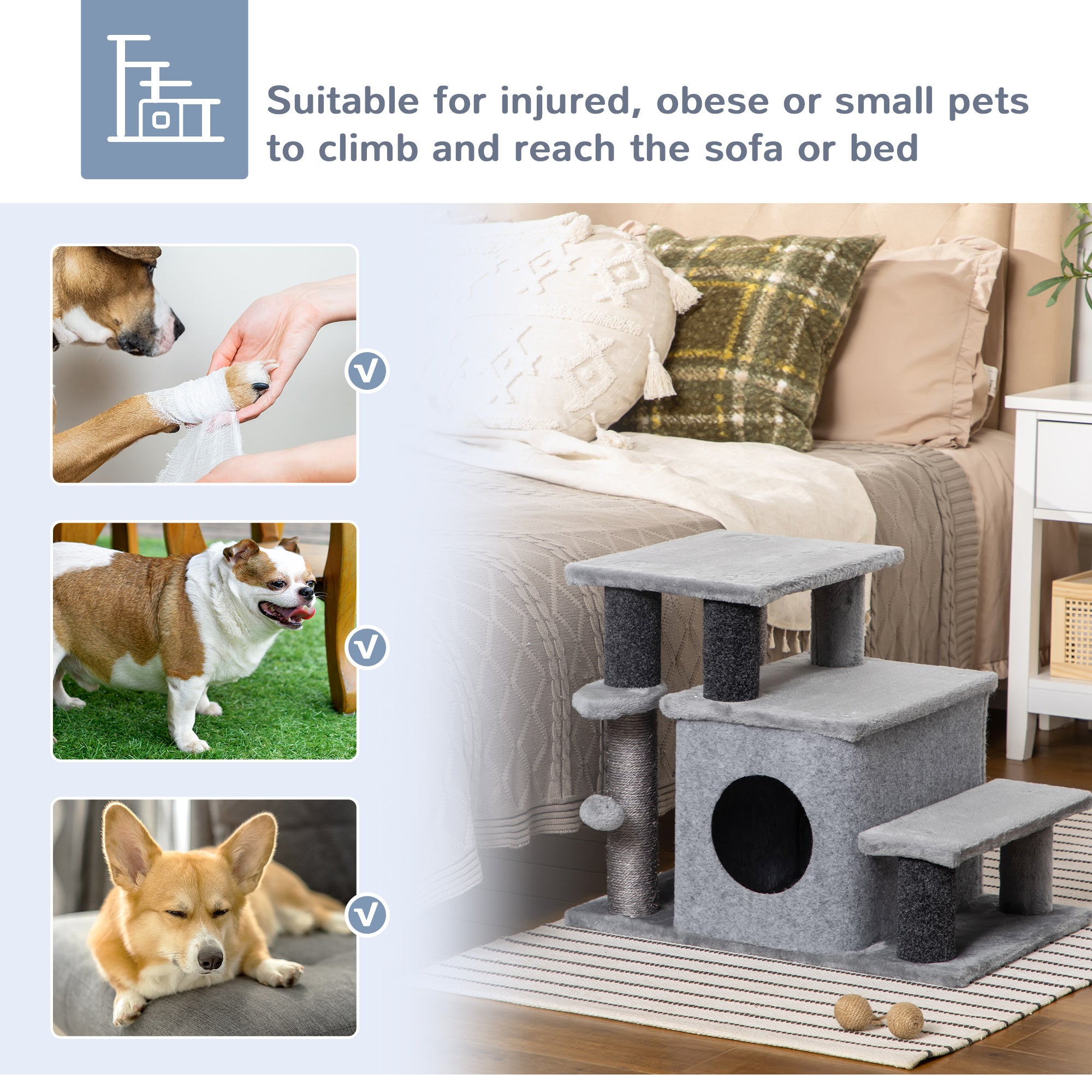 Suitable for injured, obese or small pets to climb and reach the sofa or bed