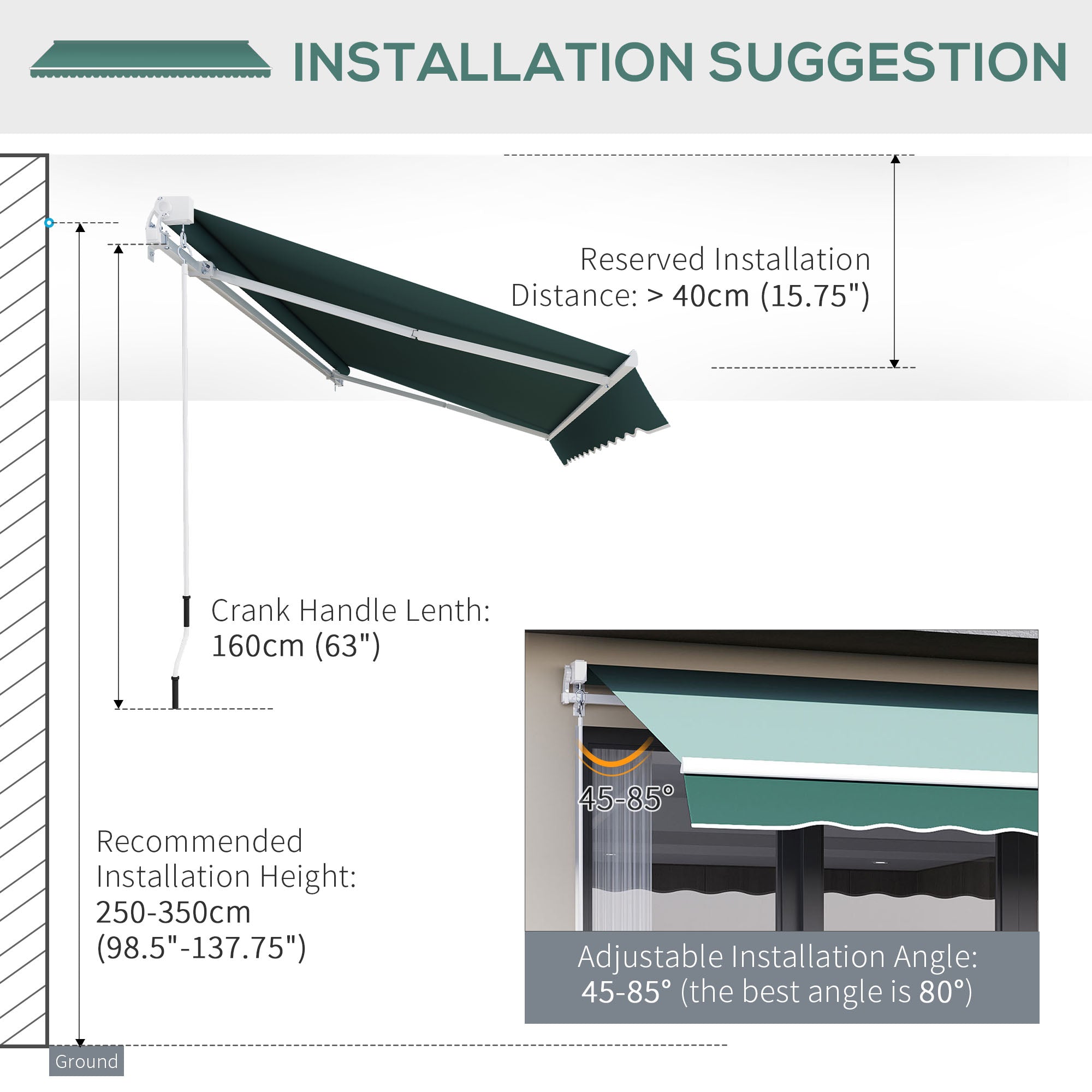 INSTALLATION SUGGESTION

Reserved Installation Distance: > 40cm (15.75")

Crank Handle Lenth: 160cm (63")

45-85°

Recommended Installation Height: 250-350cm (98.5"-137.75")

Adjustable Installation Angle: 45-85° (the best angle is 80°)

Ground