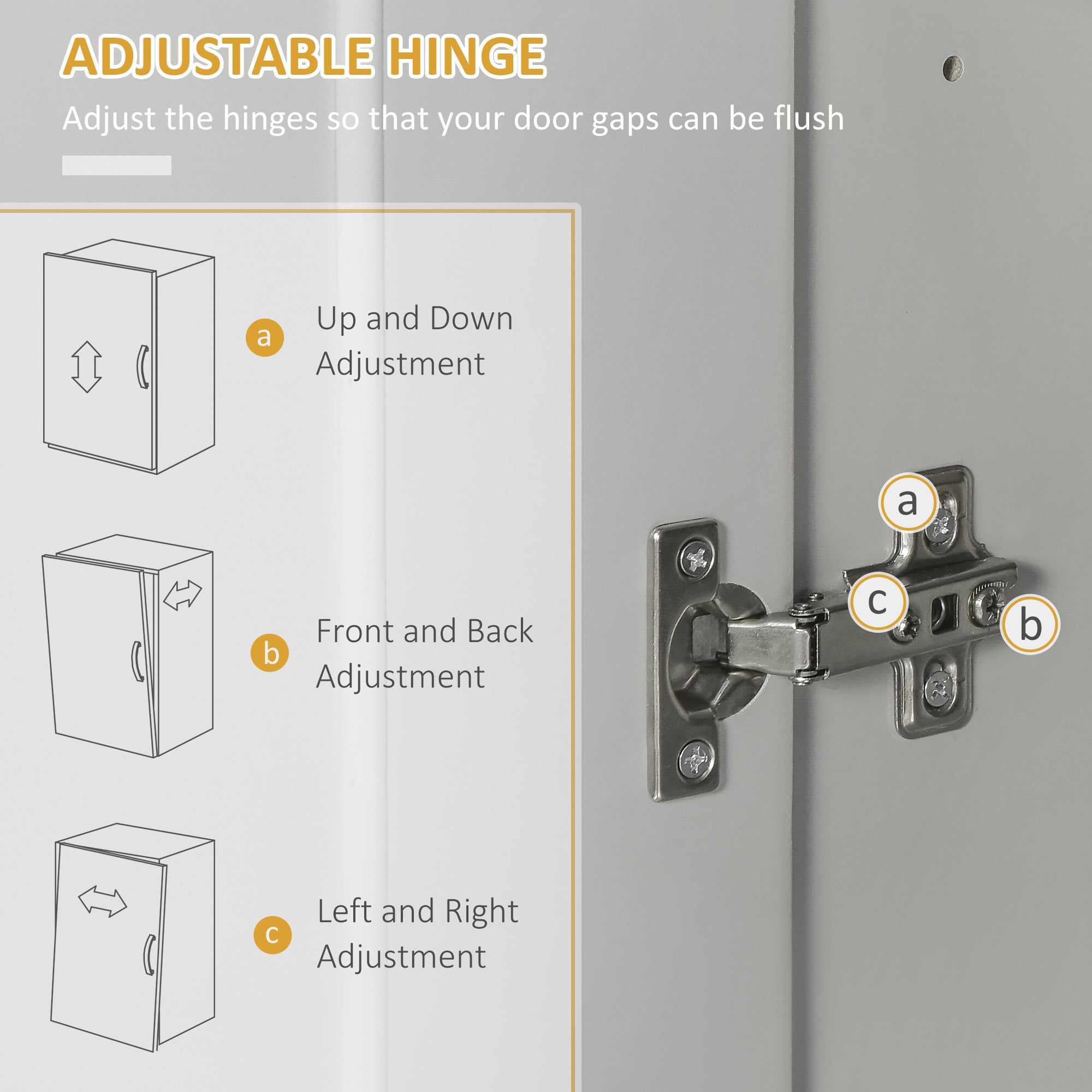 ADJUSTABLE HINGE

Adjust the hinges so that your door gaps can be flush

a Up and Down Adjustment

b Front and Back Adjustment

c Left and Right Adjustment

a

c

b