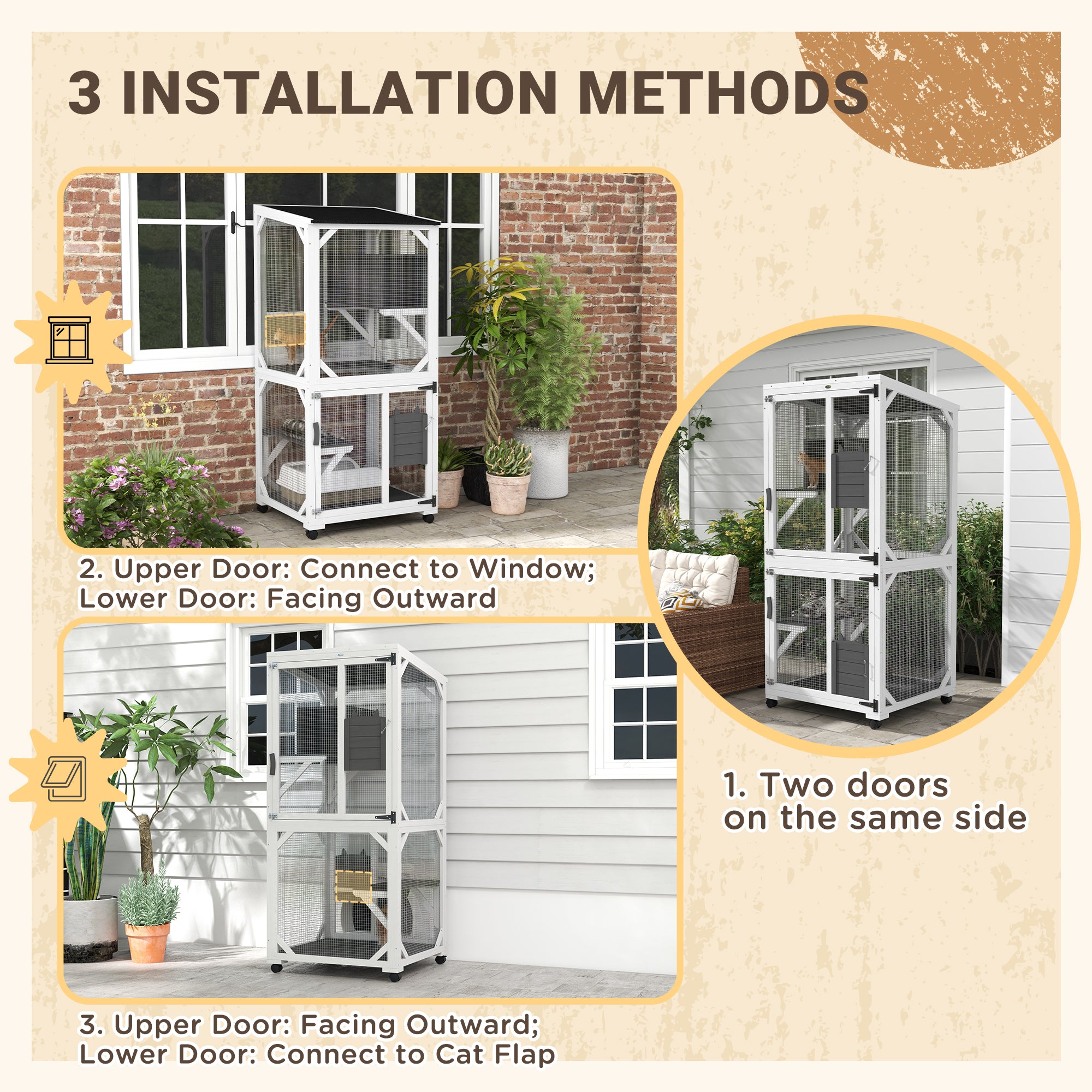 3 INSTALLATION METHODS

2. Upper Door: Connect to Window;
Lower Door: Facing Outward

1. Two doors
on the same side

3. Upper Door: Facing Outward;
Lower Door: Connect to Cat Flap