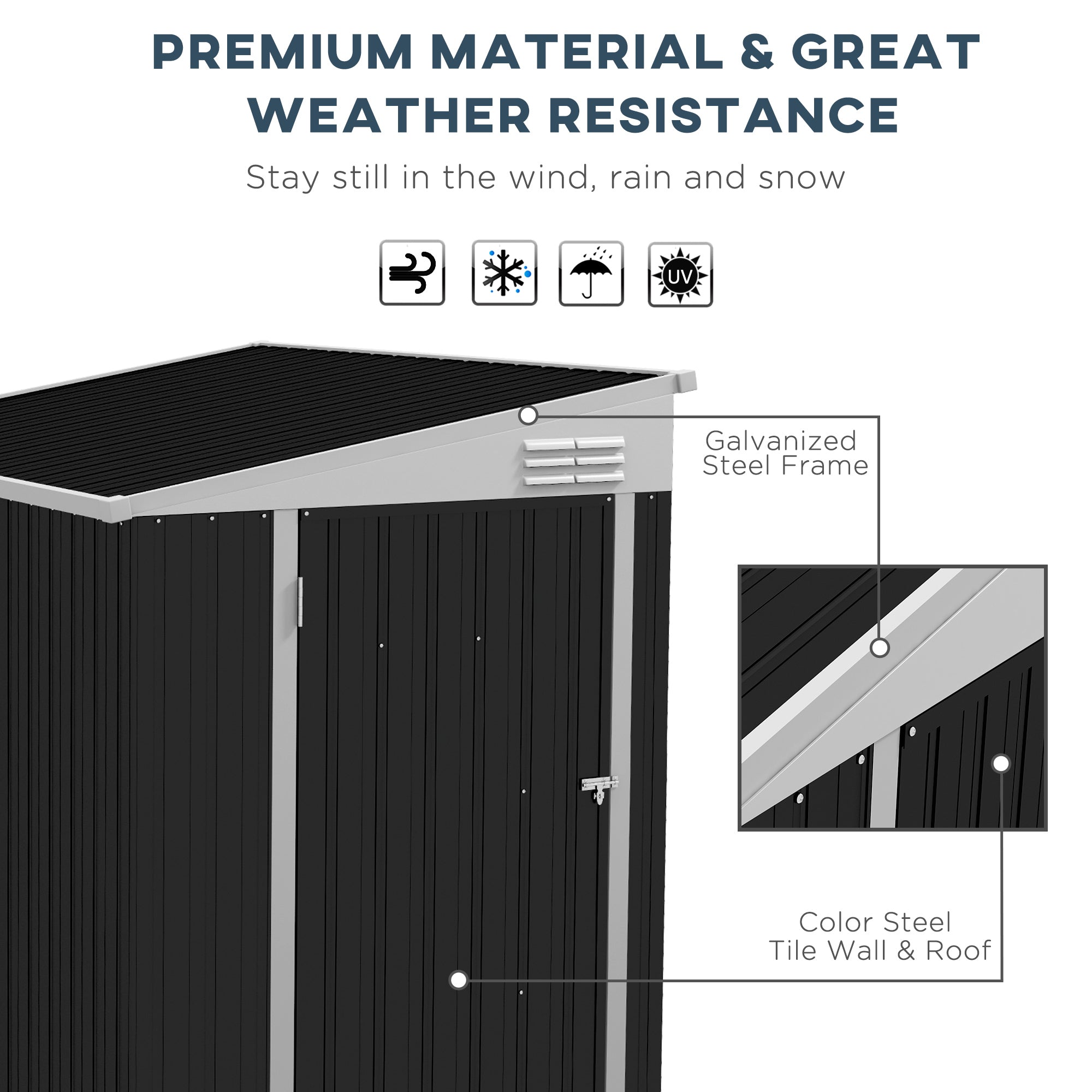 PREMIUM MATERIAL & GREAT WEATHER RESISTANCE

Stay still in the wind, rain and snow

UV

Galvanized Steel Frame

Color Steel Tile Wall & Roof