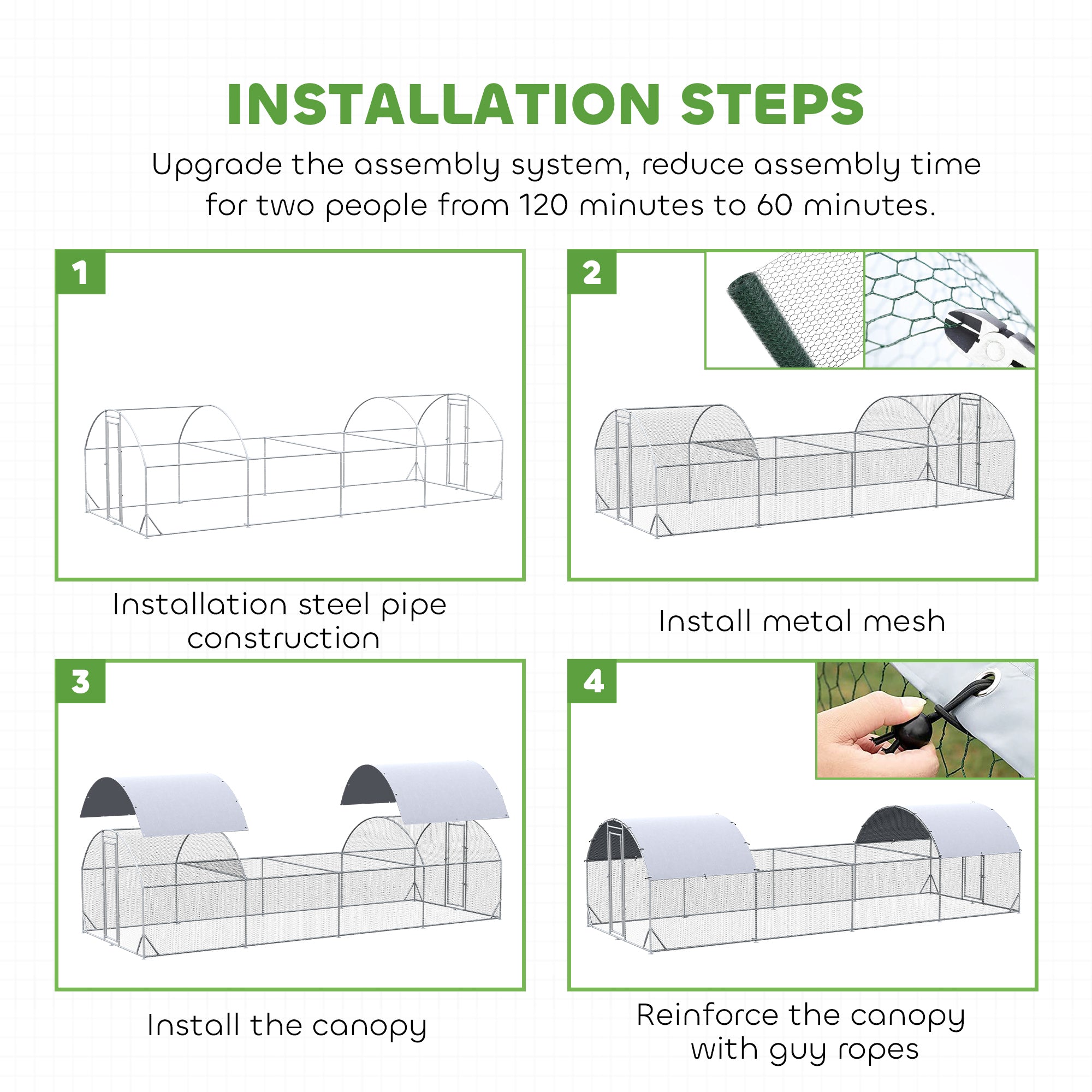 INSTALLATION STEPS

Upgrade the assembly system, reduce assembly time for two people from 120 minutes to 60 minutes.

1

Installation steel pipe construction

2

Install metal mesh

3

Install the canopy

4

Reinforce the canopy with guy ropes