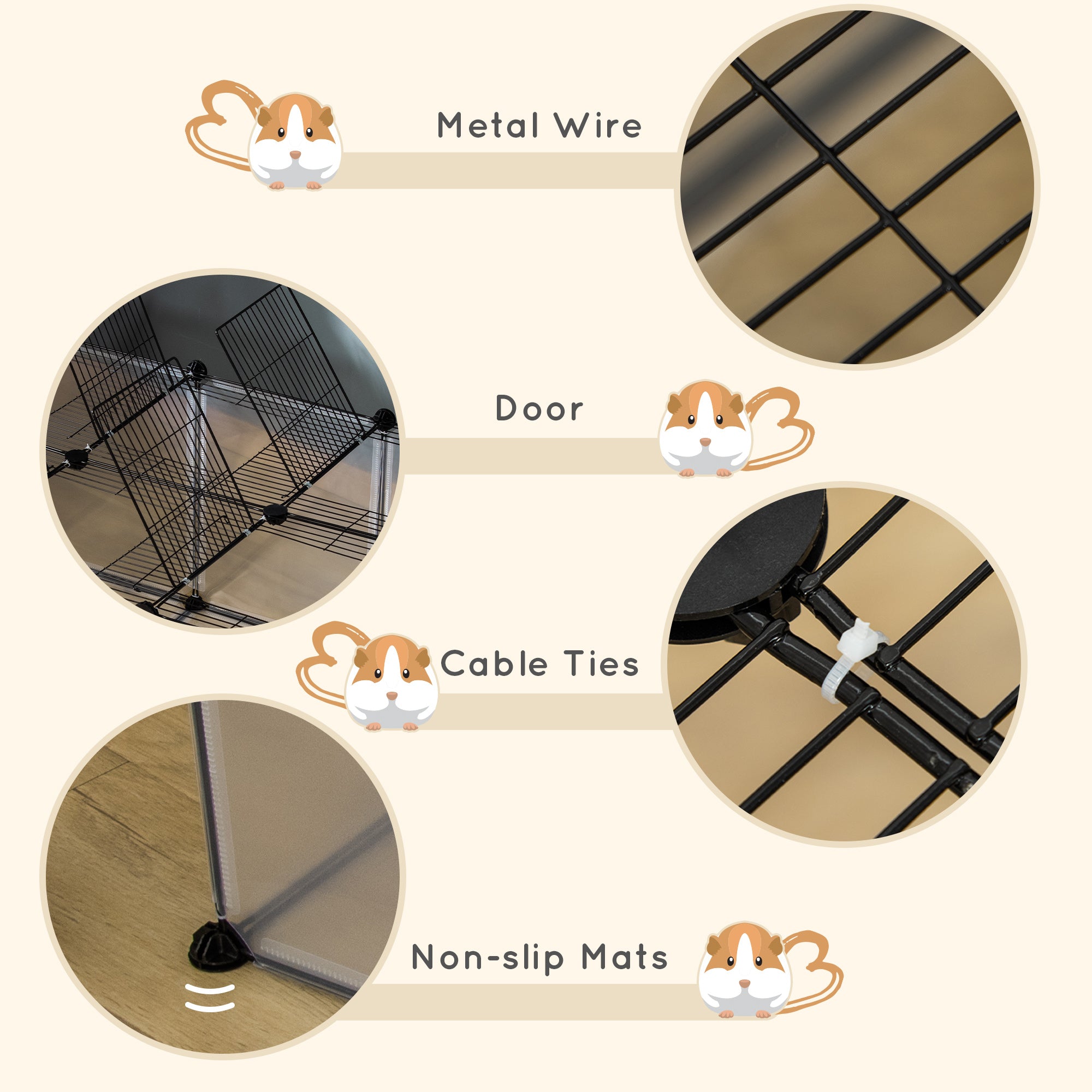 Metal Wire

Door

Cable Ties

Non-slip Mats