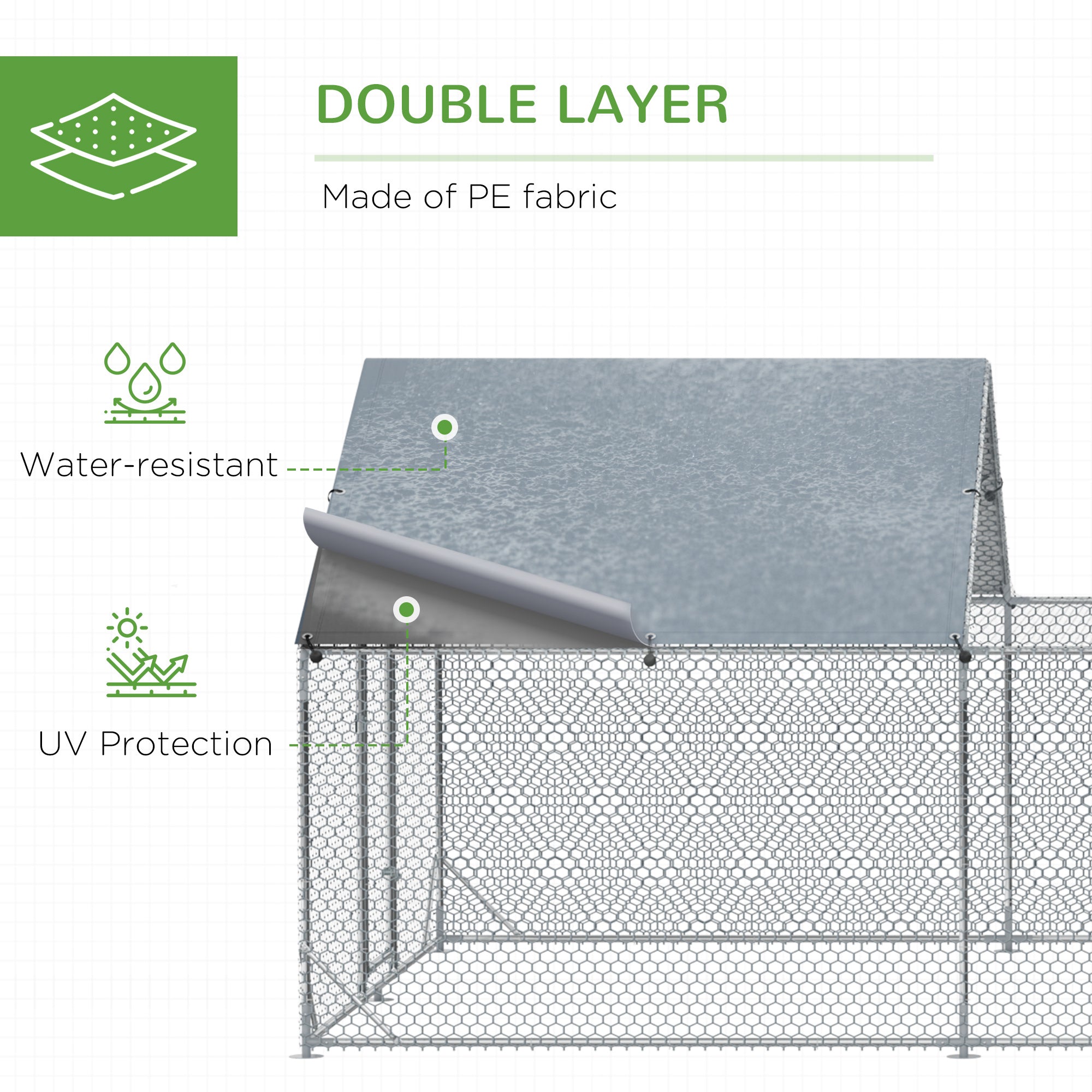 DOUBLE LAYER

Made of PE fabric

Water-resistant

UV Protection