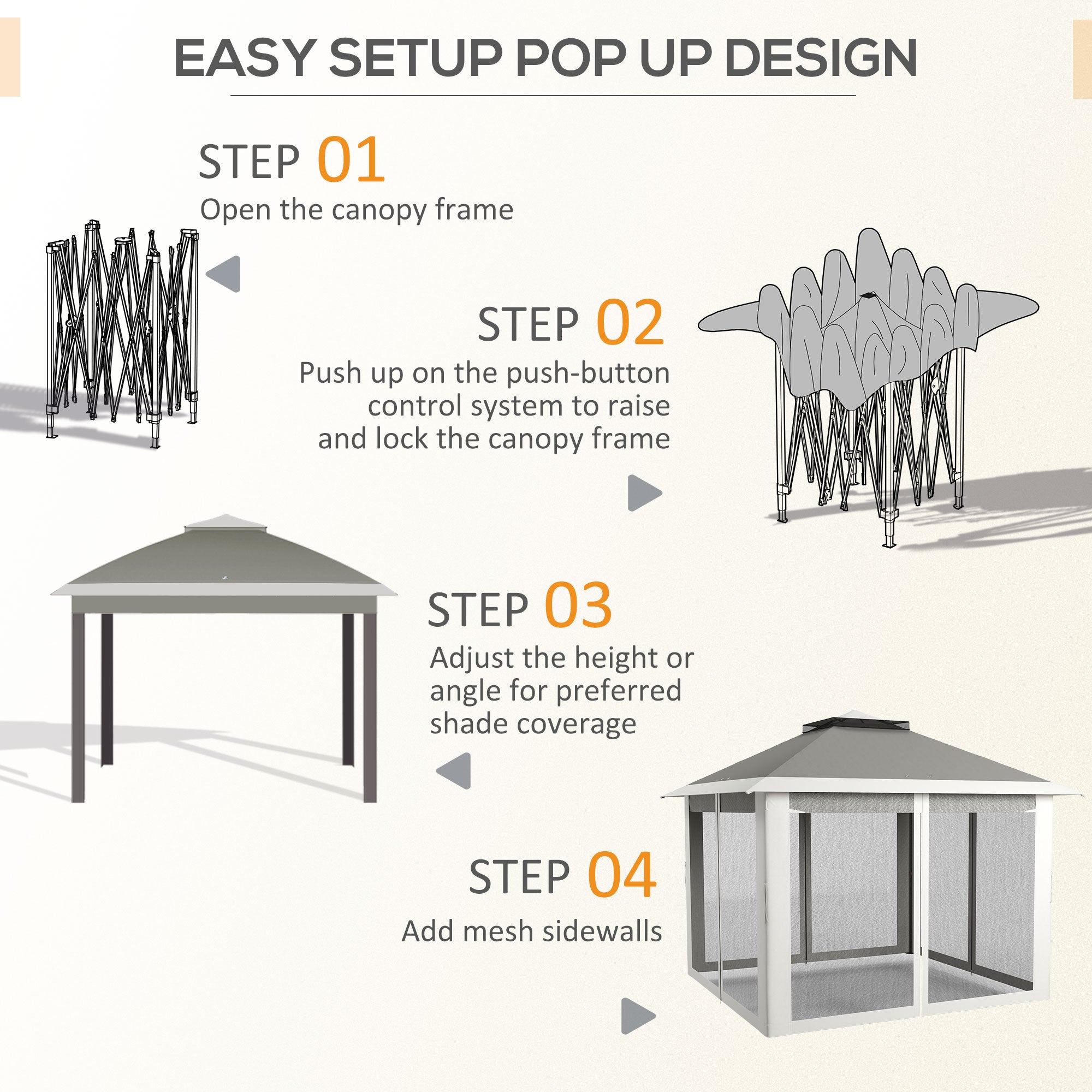 EASY SETUP POP UP DESIGN

STEP 01
Open the canopy frame

STEP 02
Push up on the push-button control system to raise and lock the canopy frame

STEP 03
Adjust the height or angle for preferred shade coverage

STEP 04
Add mesh sidewalls