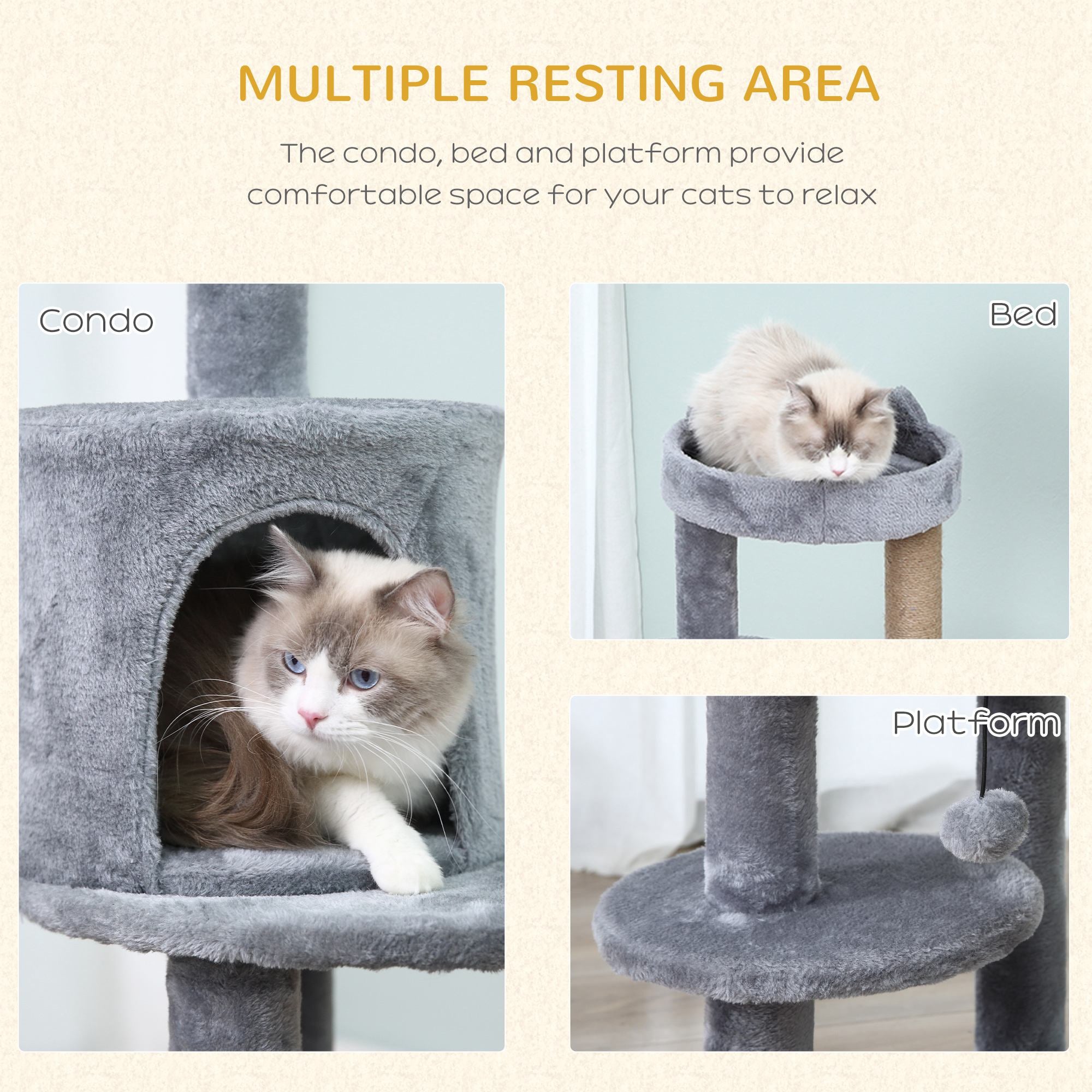 MULTIPLE RESTING AREA

The condo, bed and platform provide comfortable space for your cats to relax

Condo

Bed

Platform