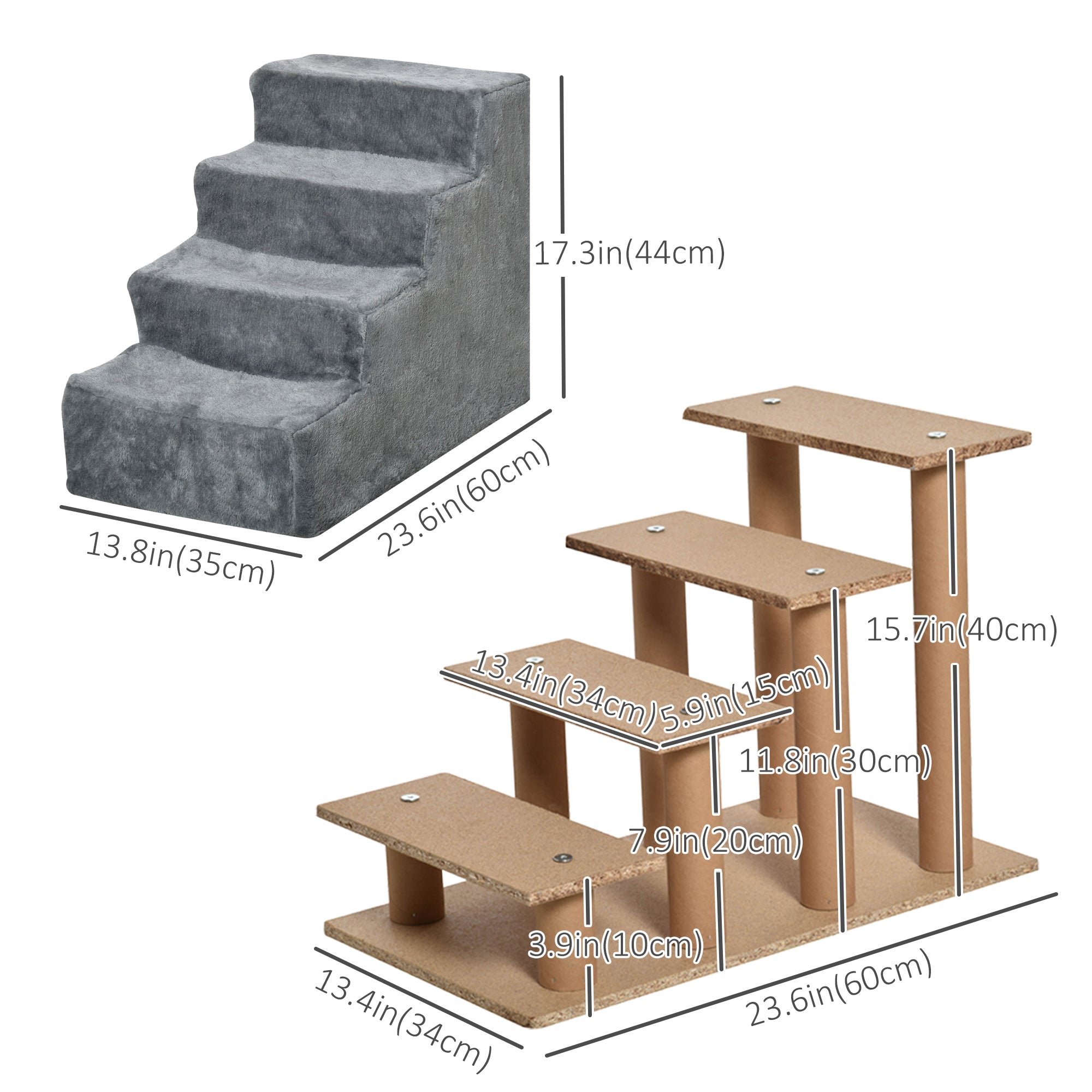 17.3in(44cm)

23.6in(60cm)

13.8in(35cm)

15.7in(40cm)

13.4in(34cm)

5.9in(15cm)

11.8in(30cm)

7.9in(20cm)

3.9in(10cm)

13.4in(34cm)

23.6in(60cm)