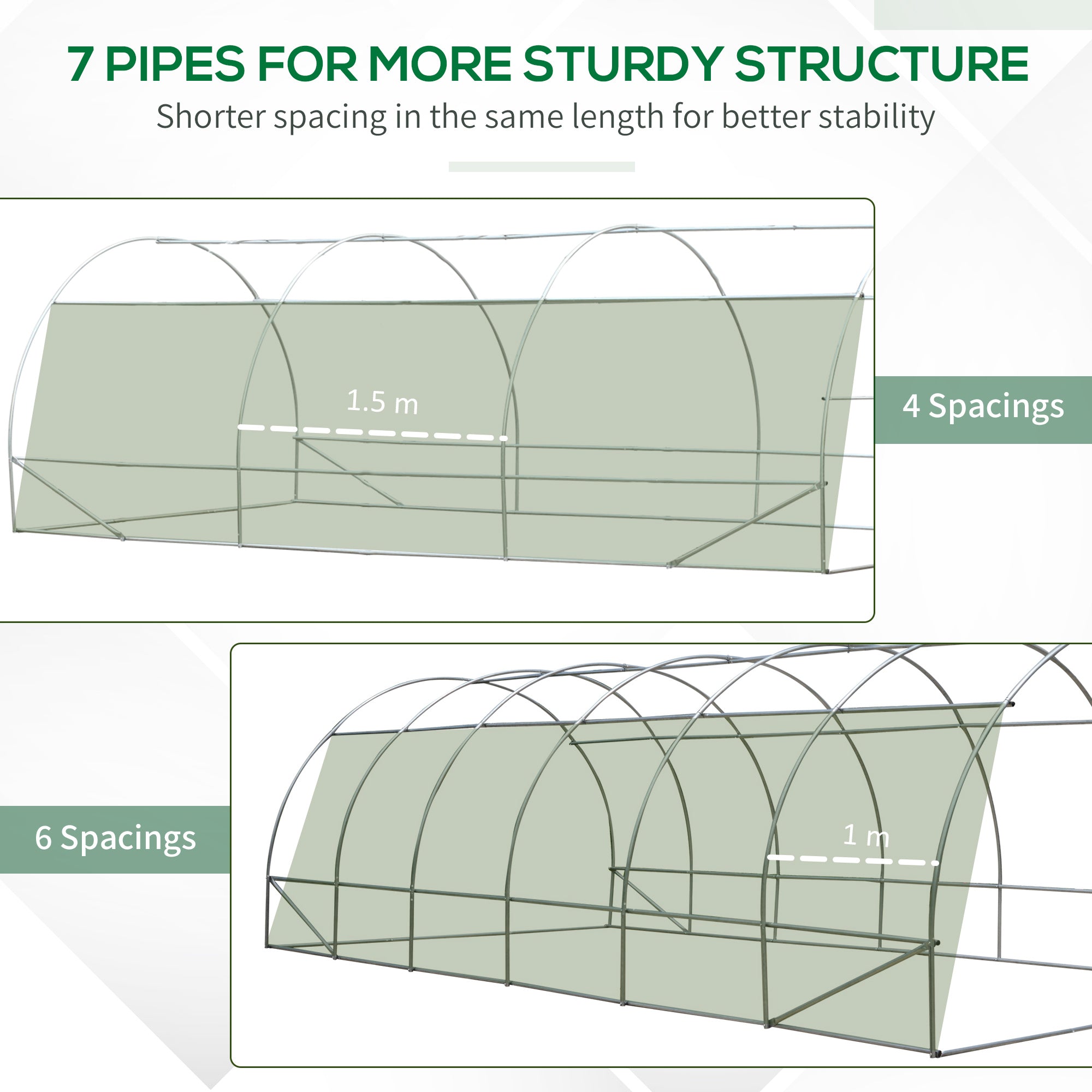 7 PIPES FOR MORE STURDY STRUCTURE

Shorter spacing in the same length for better stability

1.5 m

4 Spacings

6 Spacings

1 m