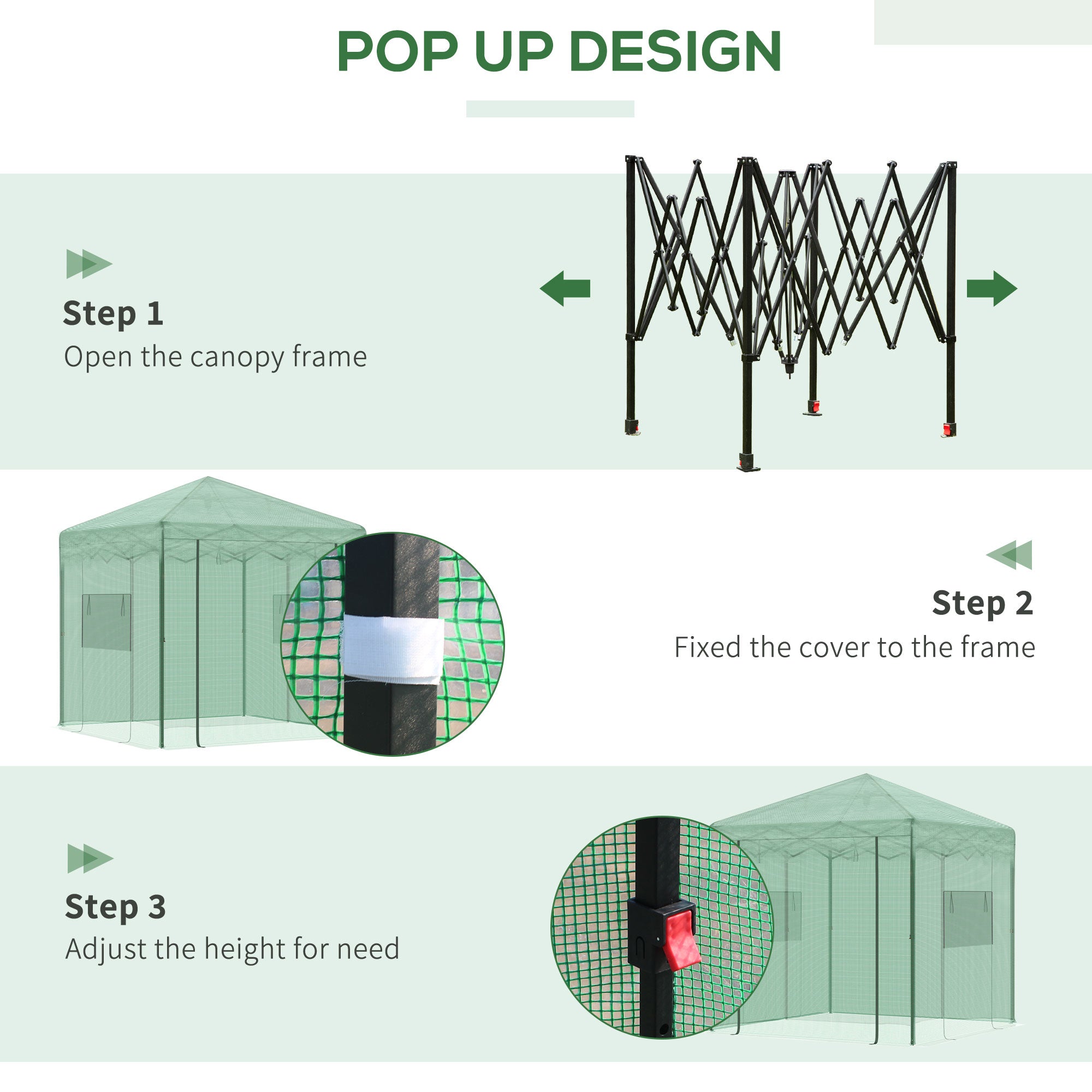 POP UP DESIGN

Step 1
Open the canopy frame

Step 2
Fixed the cover to the frame

Step 3
Adjust the height for need