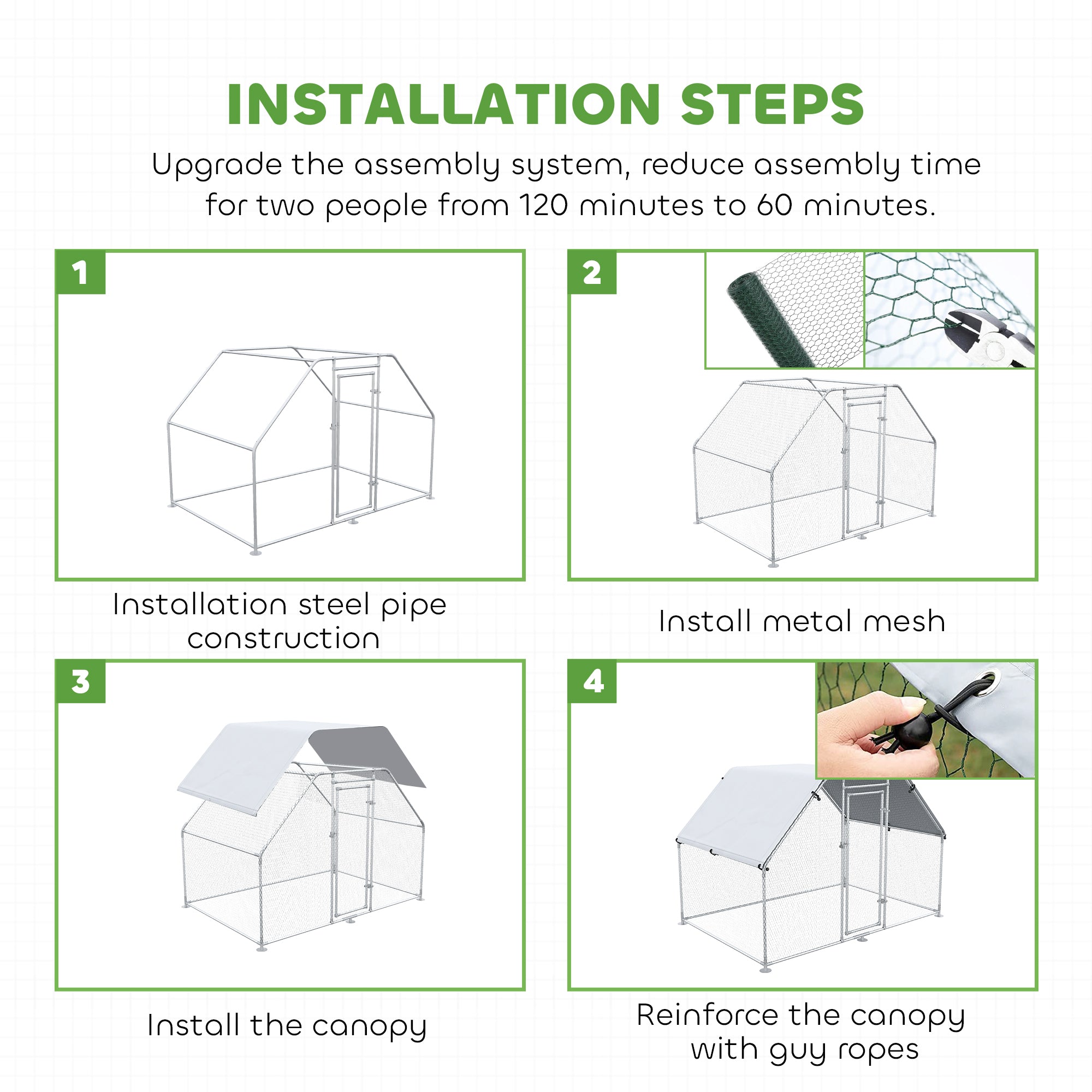 INSTALLATION STEPS

Upgrade the assembly system, reduce assembly time for two people from 120 minutes to 60 minutes.

1

Installation steel pipe construction

2

Install metal mesh

3

Install the canopy

4

Reinforce the canopy with guy ropes