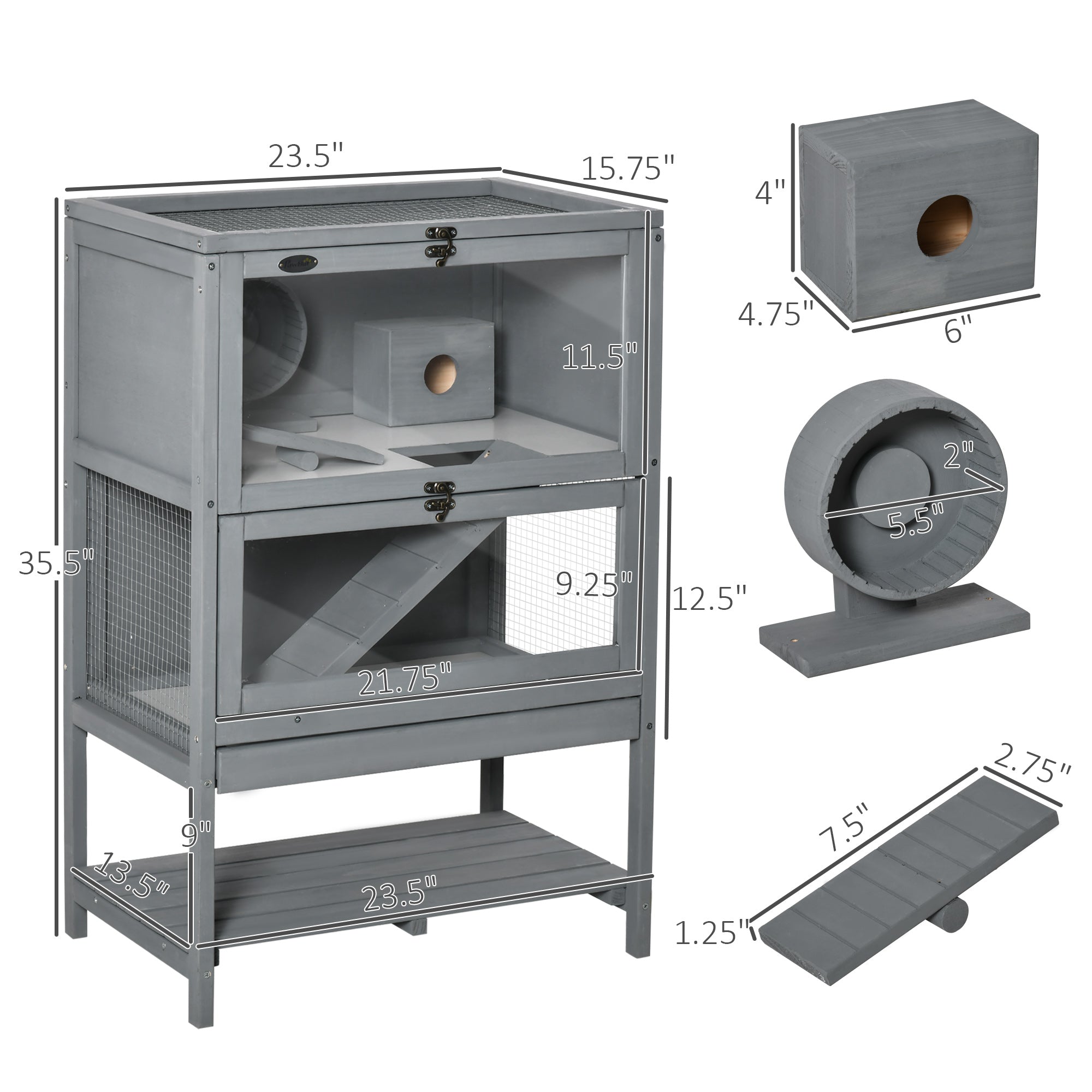 23.5"
15.75"
35.5"
11.5"
9.25"
12.5"
21.75"
9"
13.5"
23.5"
4"
4.75"
6"
2"
5.5"
2.75"
7.5"
1.25"