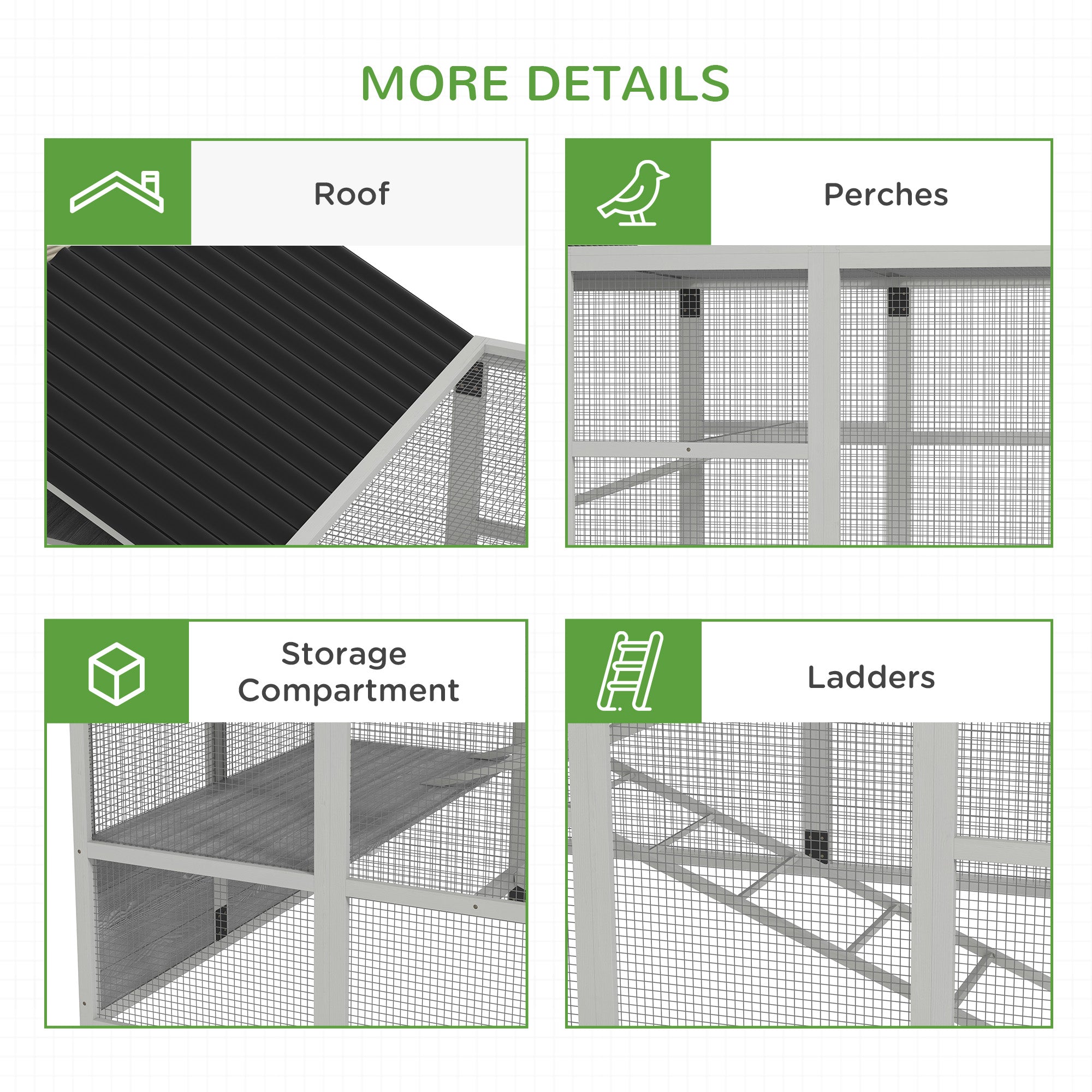 MORE DETAILS

Roof

Perches

Storage Compartment

Ladders