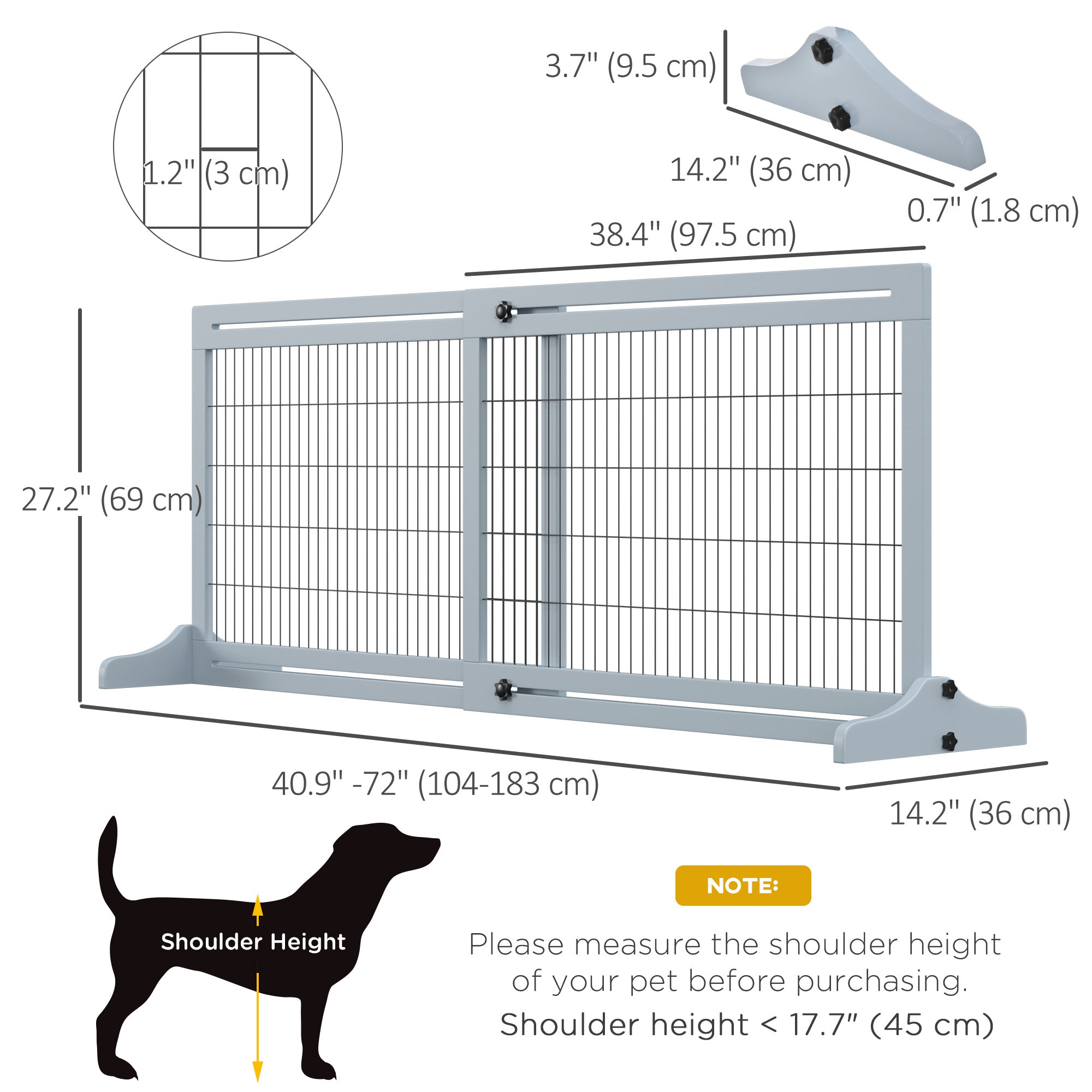 1.2" (3 cm)

3.7" (9.5 cm)

14.2" (36 cm)

0.7" (1.8 cm)

38.4" (97.5 cm)

27.2" (69 cm)

40.9" -72" (104-183 cm)

14.2" (36 cm)

Shoulder Height

NOTE:

Please measure the shoulder height of your pet before purchasing.

Shoulder height < 17.7" (45 cm)