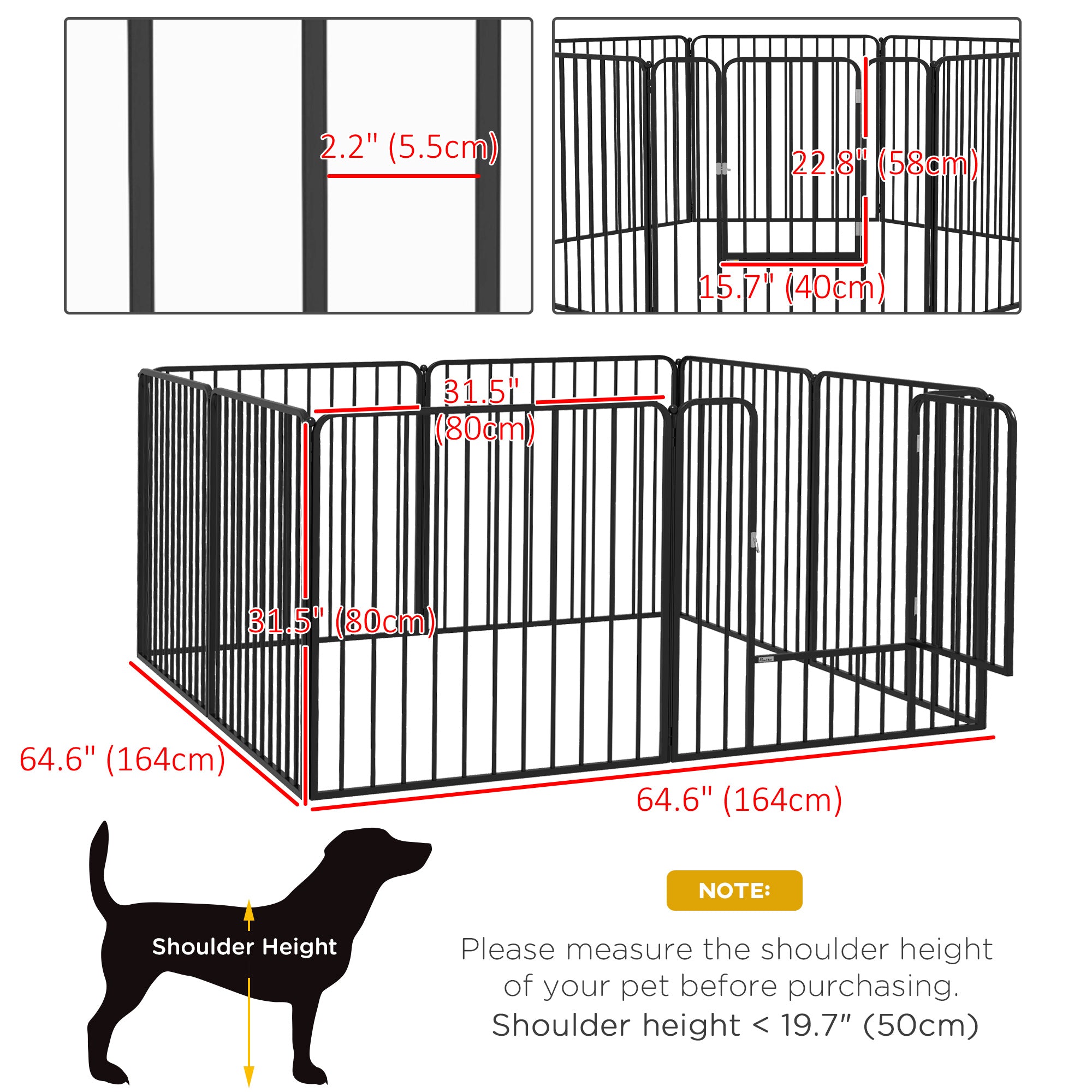 2.2" (5.5cm)

22.8" (58cm)

15.7" (40cm)

31.5" (80cm)

31.5" (80cm)

64.6" (164cm)

64.6" (164cm)

Shoulder Height

NOTE:

Please measure the shoulder height of your pet before purchasing.
Shoulder height < 19.7" (50cm)