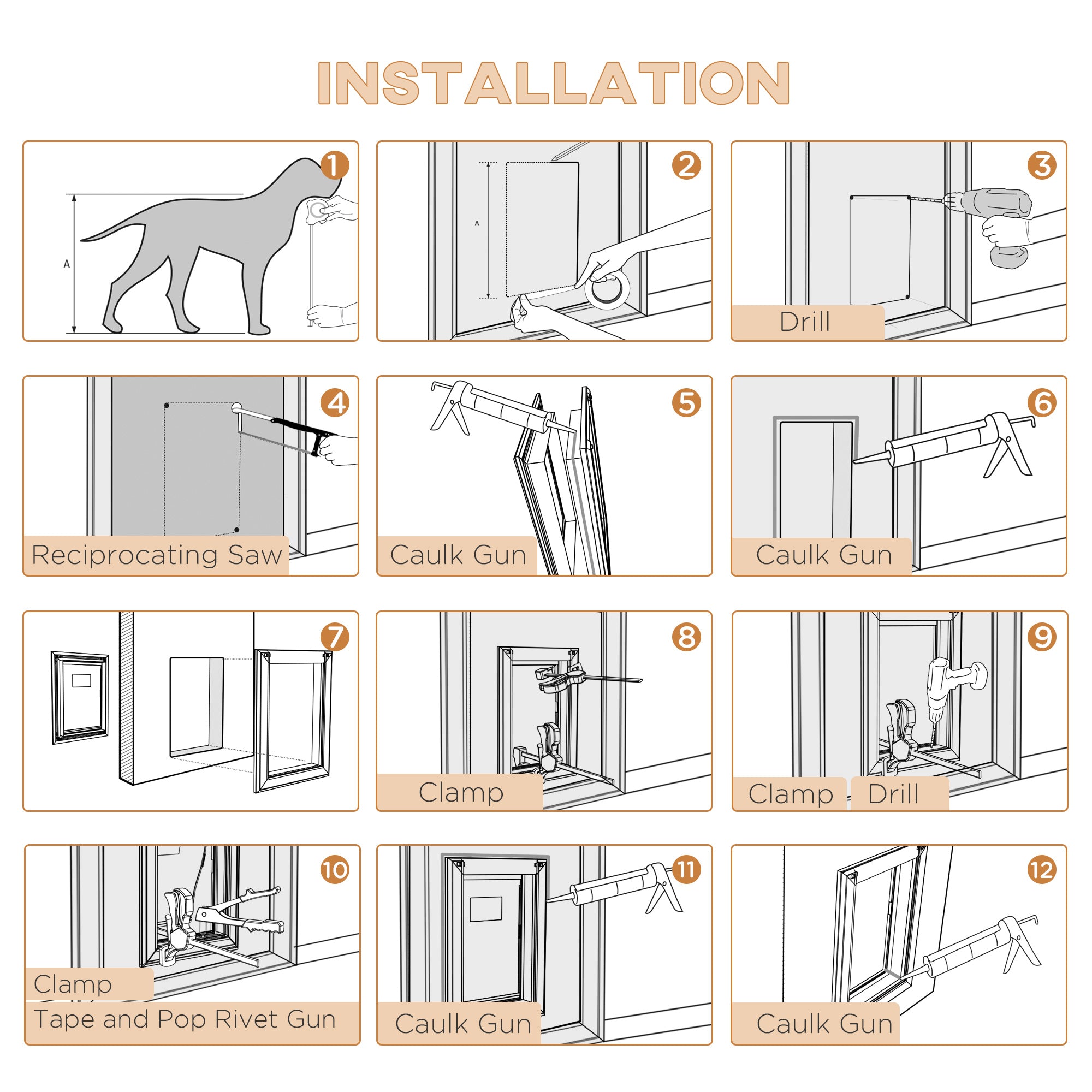 INSTALLATION

1
A

2
A

3
Drill

4
Reciprocating Saw

5
Caulk Gun

6
Caulk Gun

7

8
Clamp

9
Clamp
Drill

10
Clamp
Tape and Pop Rivet Gun

11
Caulk Gun

12
Caulk Gun