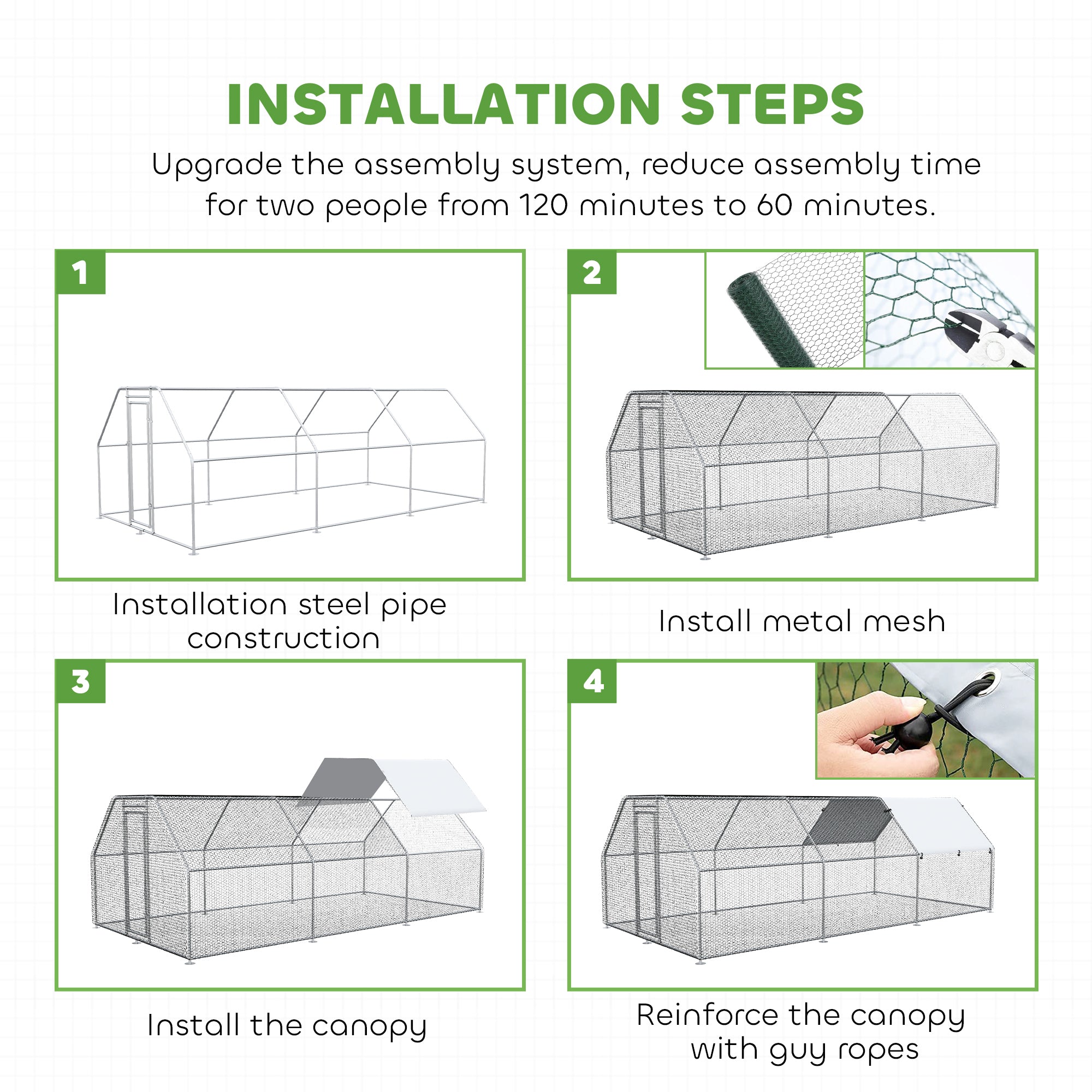 INSTALLATION STEPS

Upgrade the assembly system, reduce assembly time for two people from 120 minutes to 60 minutes.

1

Installation steel pipe construction

2

Install metal mesh

3

Install the canopy

4

Reinforce the canopy with guy ropes