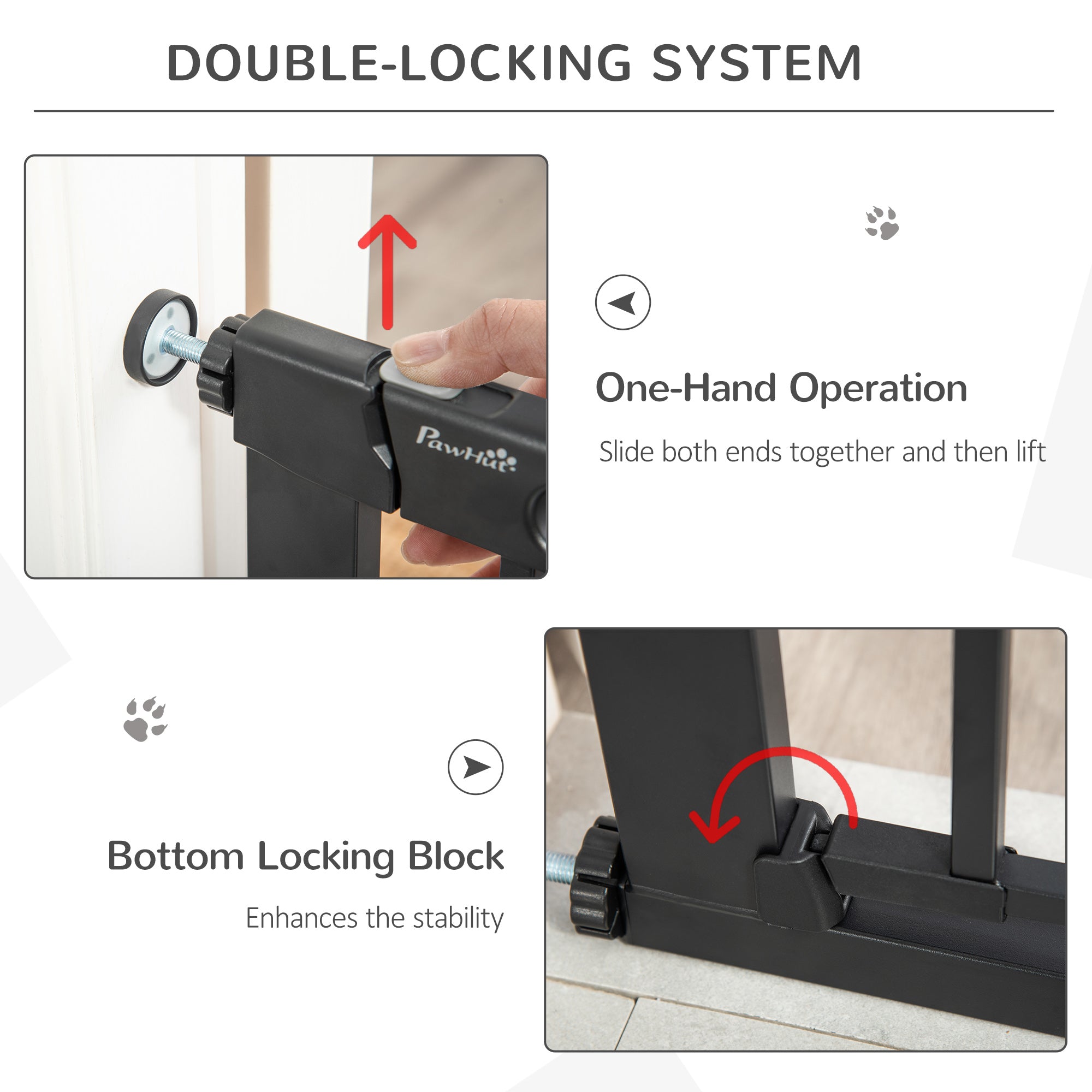 DOUBLE-LOCKING SYSTEM

PawHut

One-Hand Operation

Slide both ends together and then lift

Bottom Locking Block

Enhances the stability