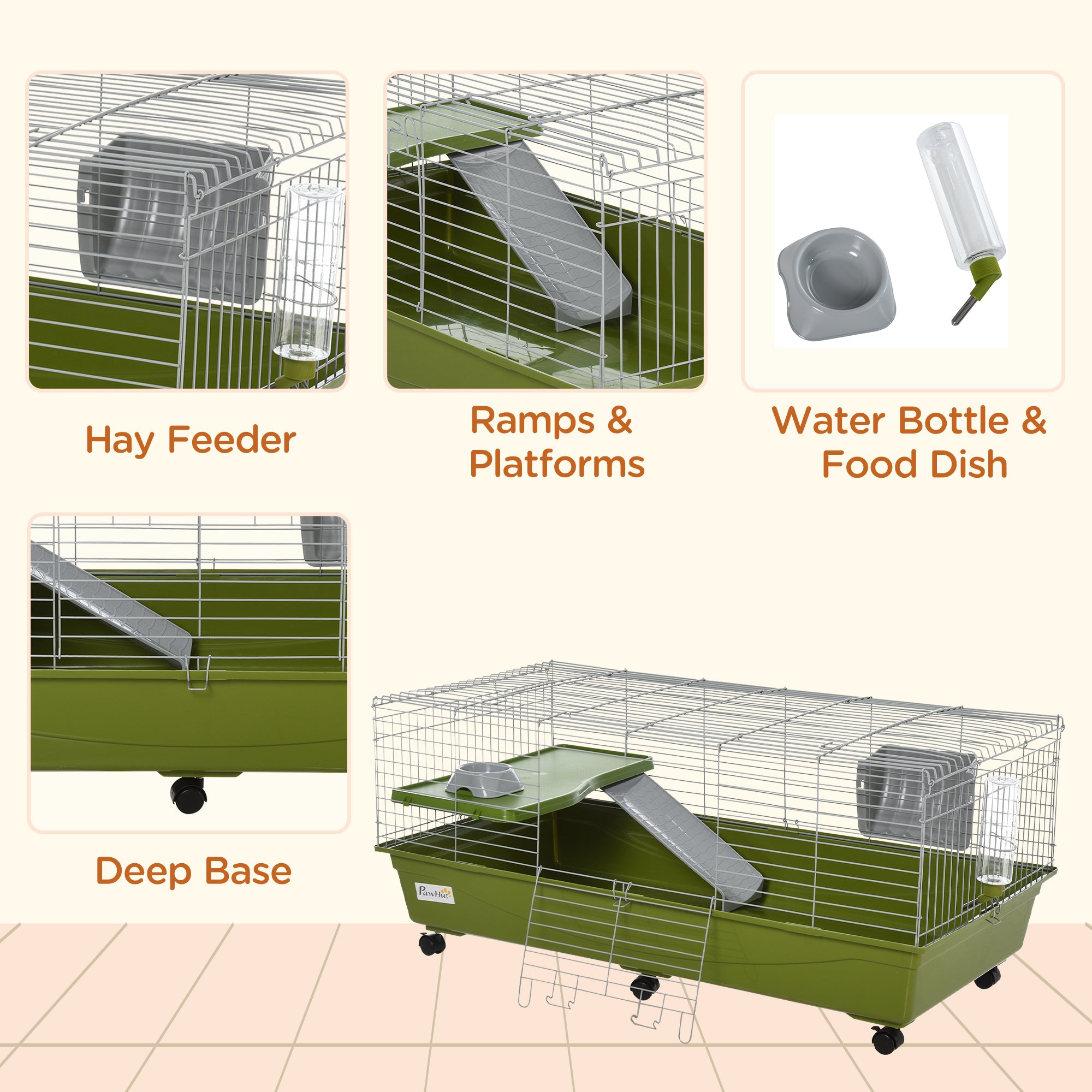 Hay Feeder

Ramps & Platforms

Water Bottle & Food Dish

Deep Base

PawHut