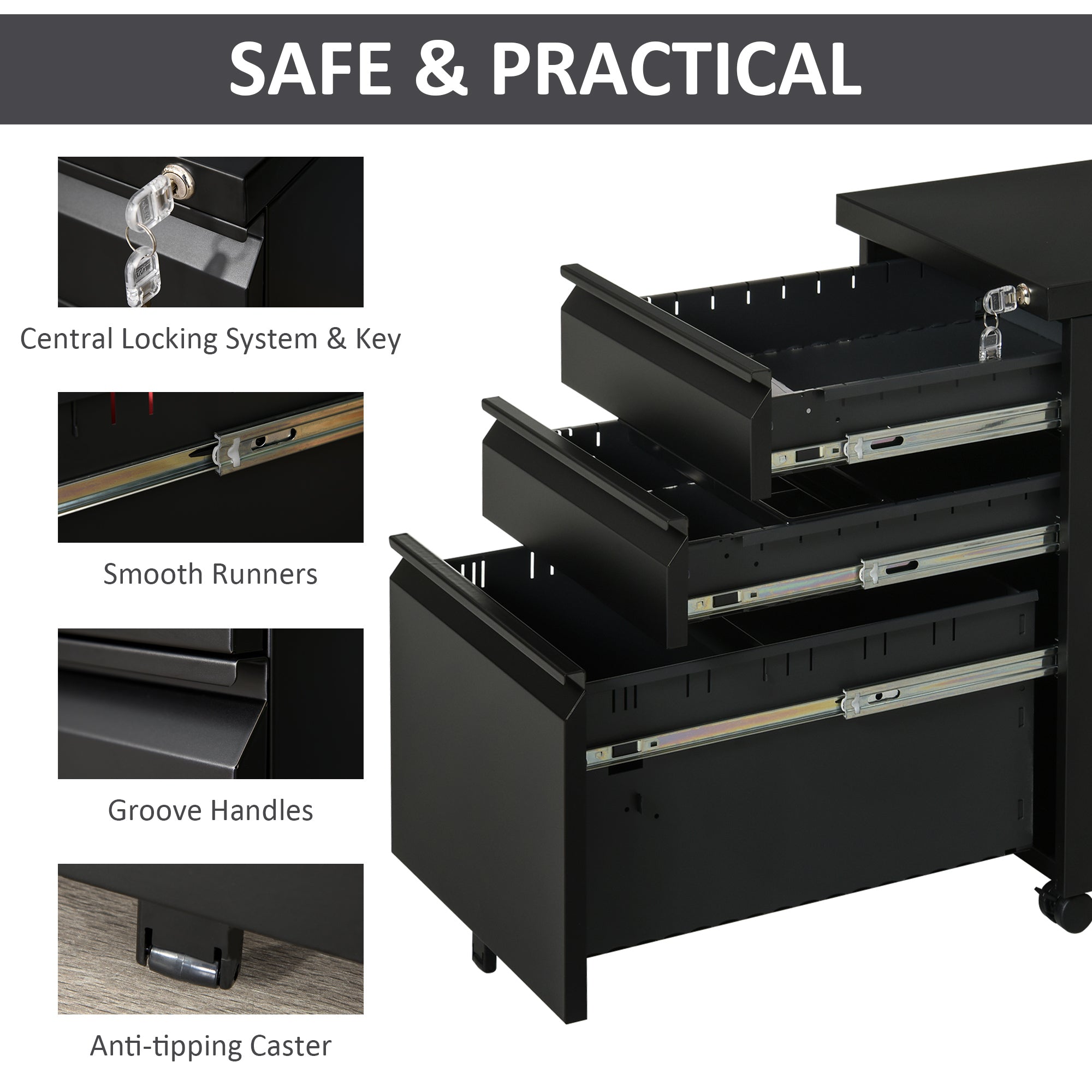 SAFE & PRACTICAL

Central Locking System & Key

Smooth Runners

Groove Handles

Anti-tipping Caster