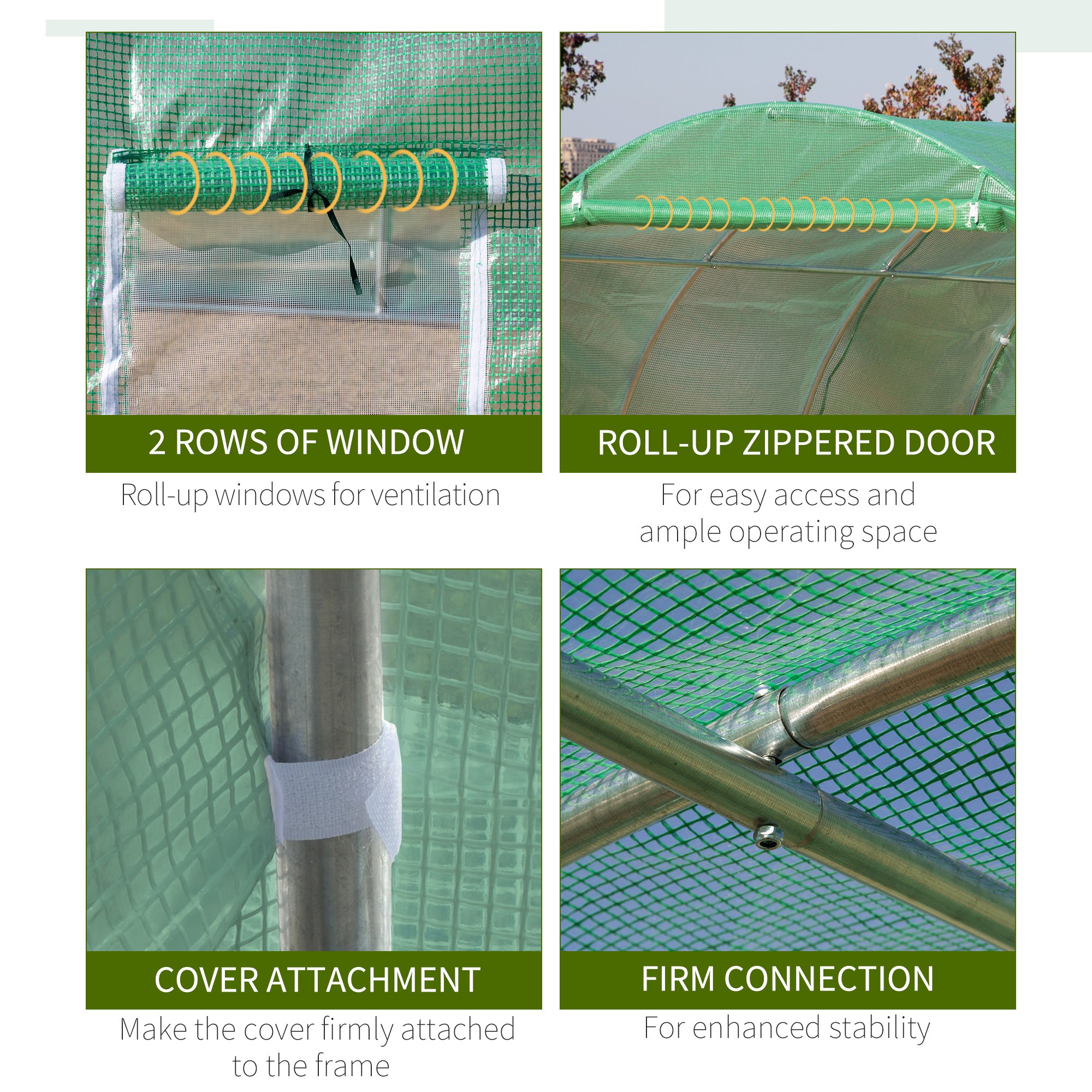 2 ROWS OF WINDOW

Roll-up windows for ventilation

ROLL-UP ZIPPERED DOOR

For easy access and ample operating space

COVER ATTACHMENT

Make the cover firmly attached to the frame

FIRM CONNECTION

For enhanced stability