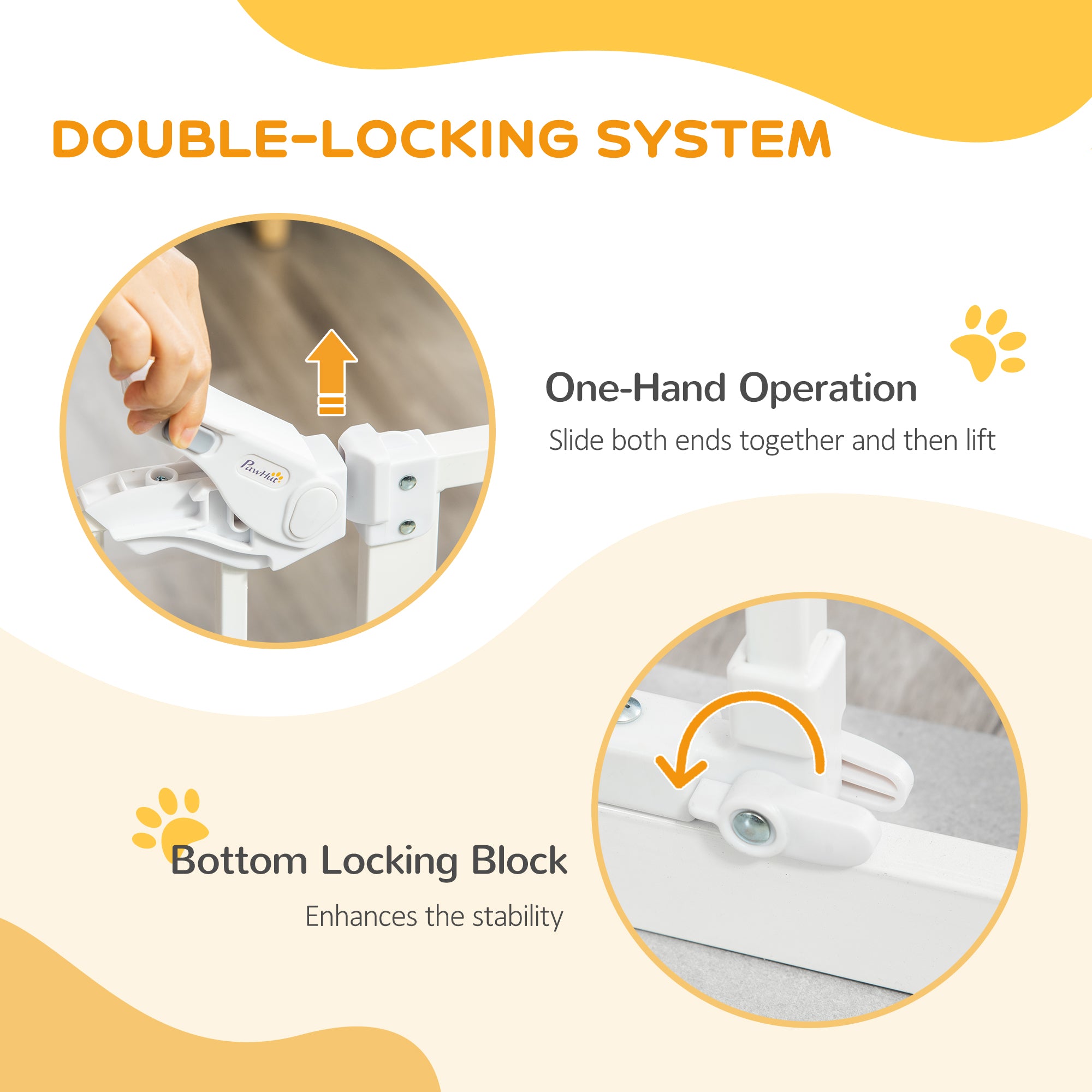 DOUBLE-LOCKING SYSTEM

PawHut

One-Hand Operation

Slide both ends together and then lift

Bottom Locking Block

Enhances the stability