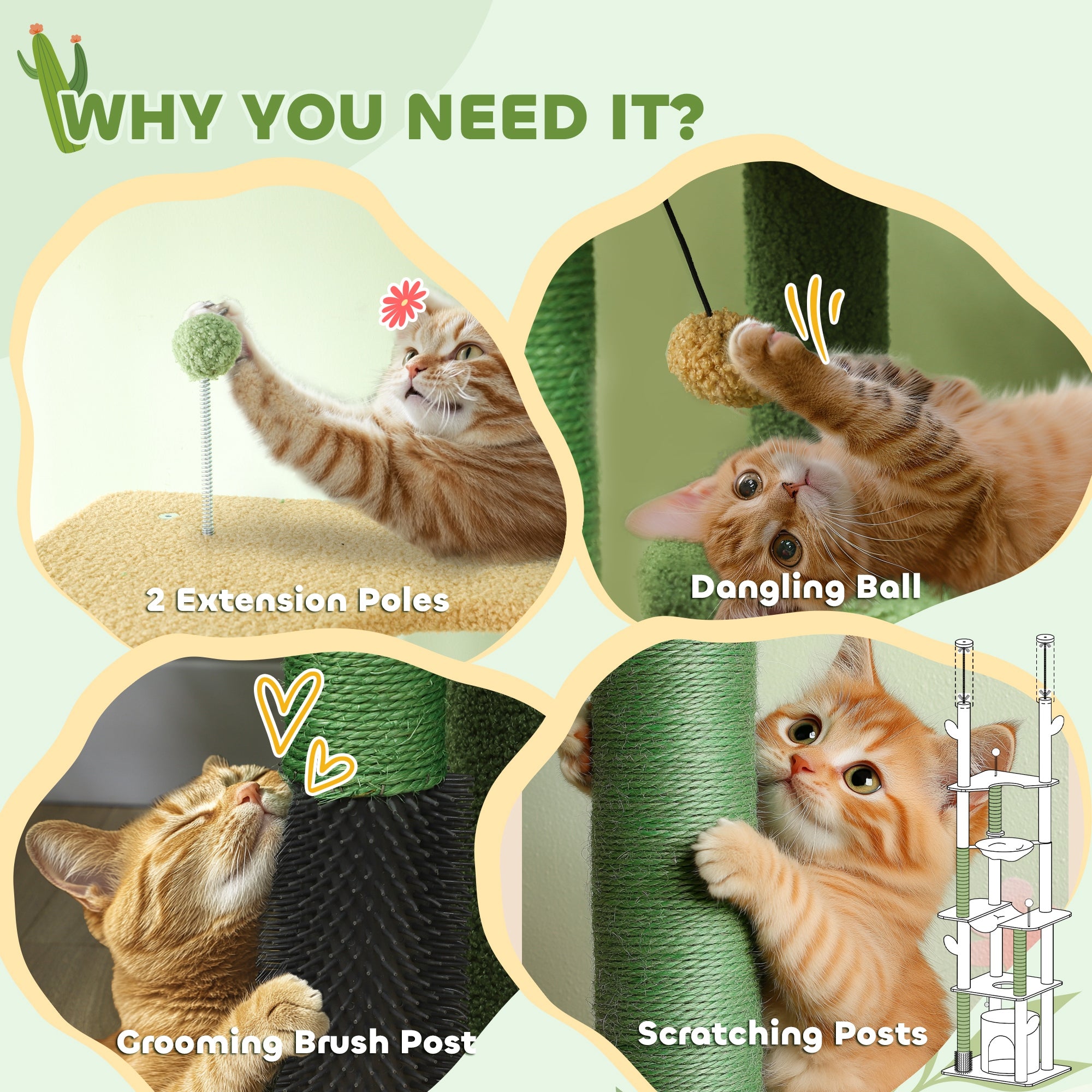 WHY YOU NEED IT?

2 Extension Poles

Dangling Ball

Grooming Brush Post

Scratching Posts